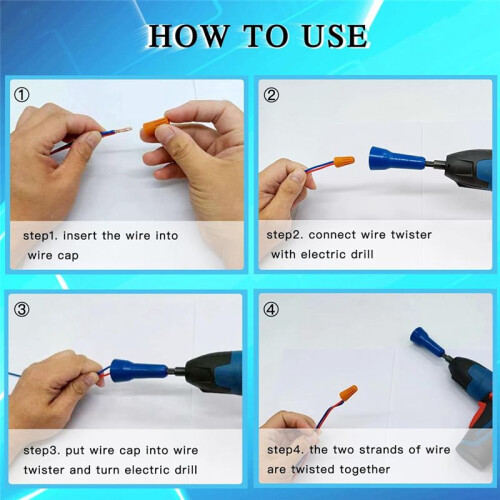 HOW TO USE

①

step1. insert the wire into wire cap

②

step2. connect wire twister with electric drill

③

step3. put wire cap into wire twister and turn electric drill

④

step4. the two strands of wire are twisted together