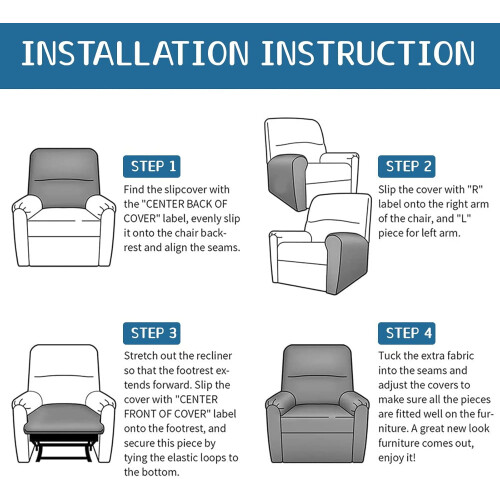 INSTALLATION INSTRUCTION

STEP 1

Find the slipcover with the "CENTER BACK OF COVER" label, evenly slip it onto the chair backrest and align the seams.

STEP 2

Slip the cover with "R" label onto the right arm of the chair, and "L" piece for left arm.

STEP 3

Stretch out the recliner so that the footrest extends forward. Slip the cover with "CENTER FRONT OF COVER" label onto the footrest, and secure this piece by tying the elastic loops to the bottom.

STEP 4

Tuck the extra fabric into the seams and adjust the covers to make sure all the pieces are fitted well on the furniture. A great new look furniture comes out, enjoy it!