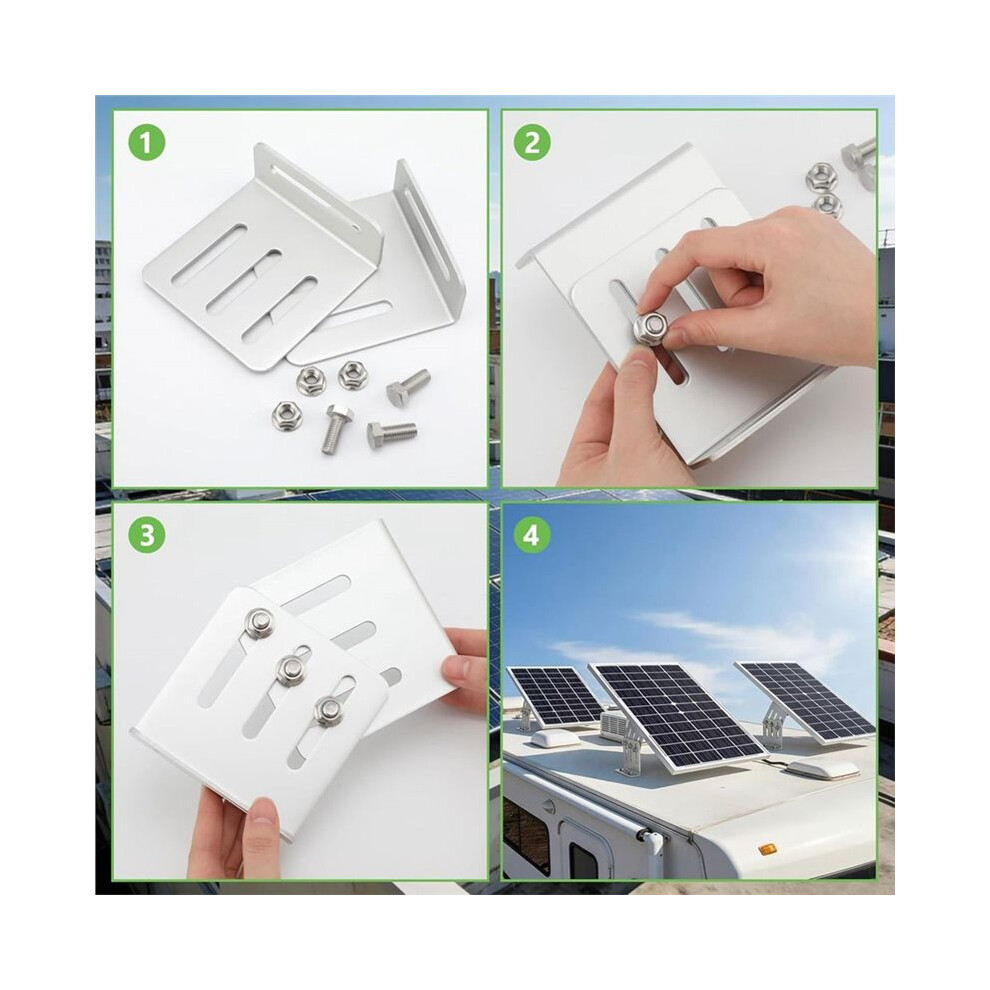 1

2

3

4