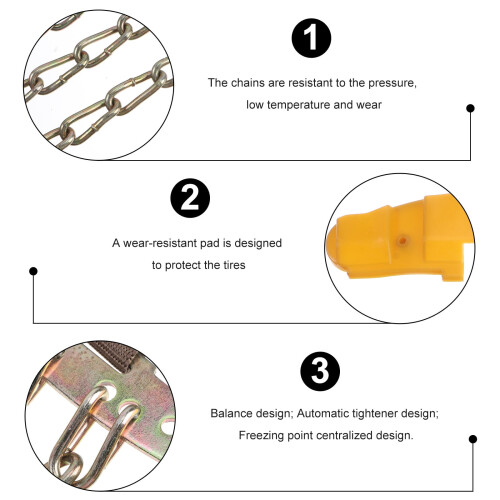 1

The chains are resistant to the pressure, low temperature and wear

2

A wear-resistant pad is designed to protect the tires

3

Balance design; Automatic tightener design; Freezing point centralized design.