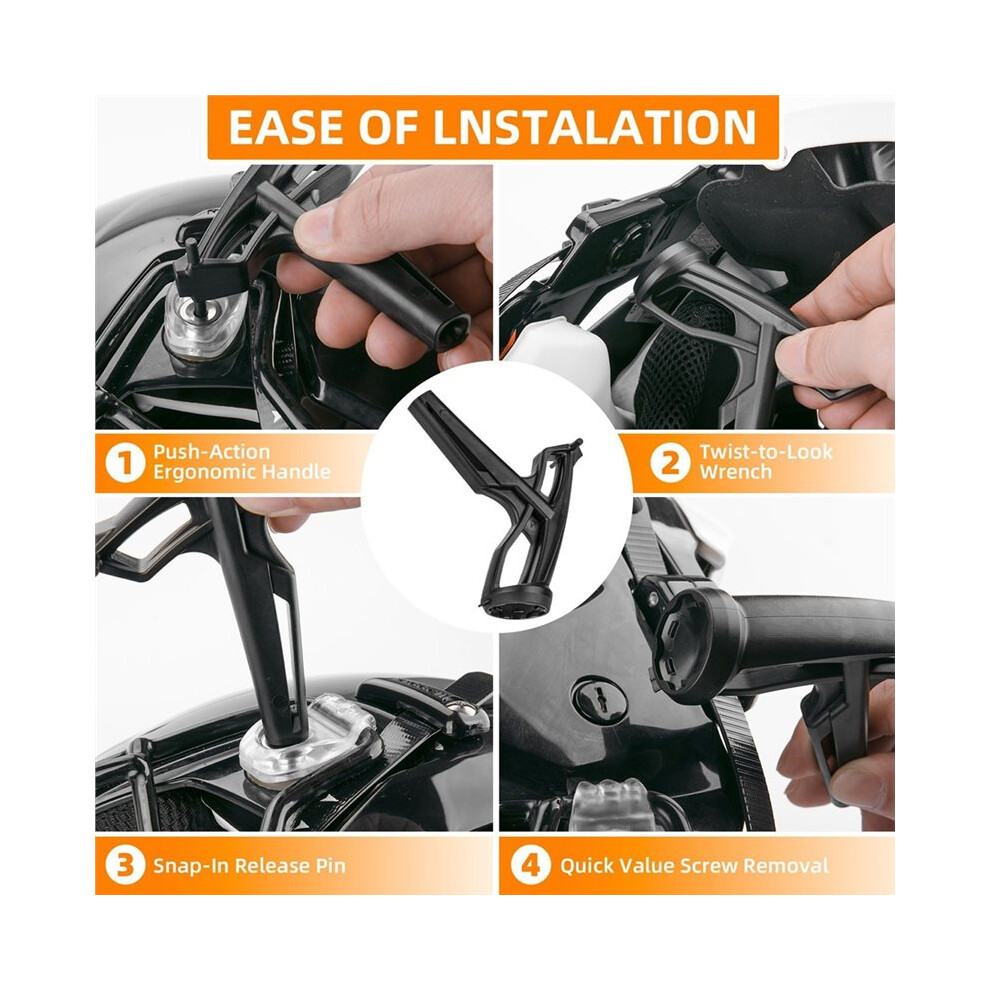 EASE OF LNSTALATION

1 Push-Action Ergonomic Handle

2 Twist-to-Look Wrench

3 Snap-In Release Pin

4 Quick Value Screw Removal