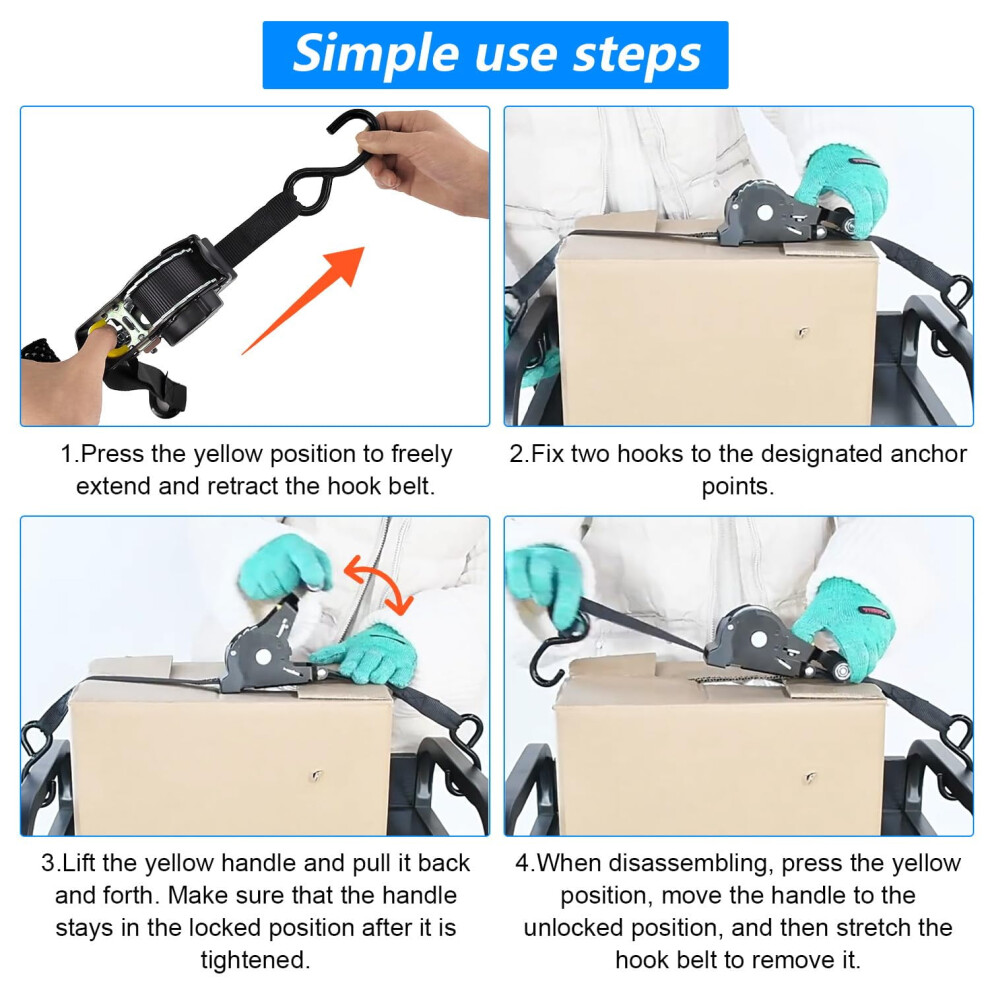 Simple use steps

1.Press the yellow position to freely extend and retract the hook belt.

2.Fix two hooks to the designated anchor points.

3.Lift the yellow handle and pull it back and forth. Make sure that the handle stays in the locked position after it is tightened.

4.When disassembling, press the yellow position, move the handle to the unlocked position, and then stretch the hook belt to remove it.