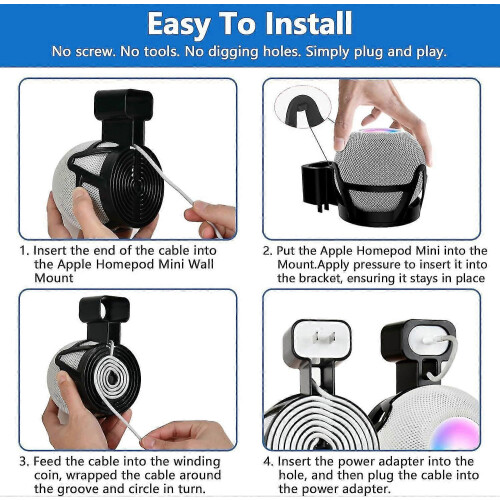 Easy To Install

No screw. No tools. No digging holes. Simply plug and play.

1. Insert the end of the cable into the Apple Homepod Mini Wall Mount

2. Put the Apple Homepod Mini into the Mount.Apply pressure to insert it into the bracket, ensuring it stays in place

3. Feed the cable into the winding coin, wrapped the cable around the groove and circle in turn.

4. Insert the power adapter into the hole, and then plug the cable into the power adapter.