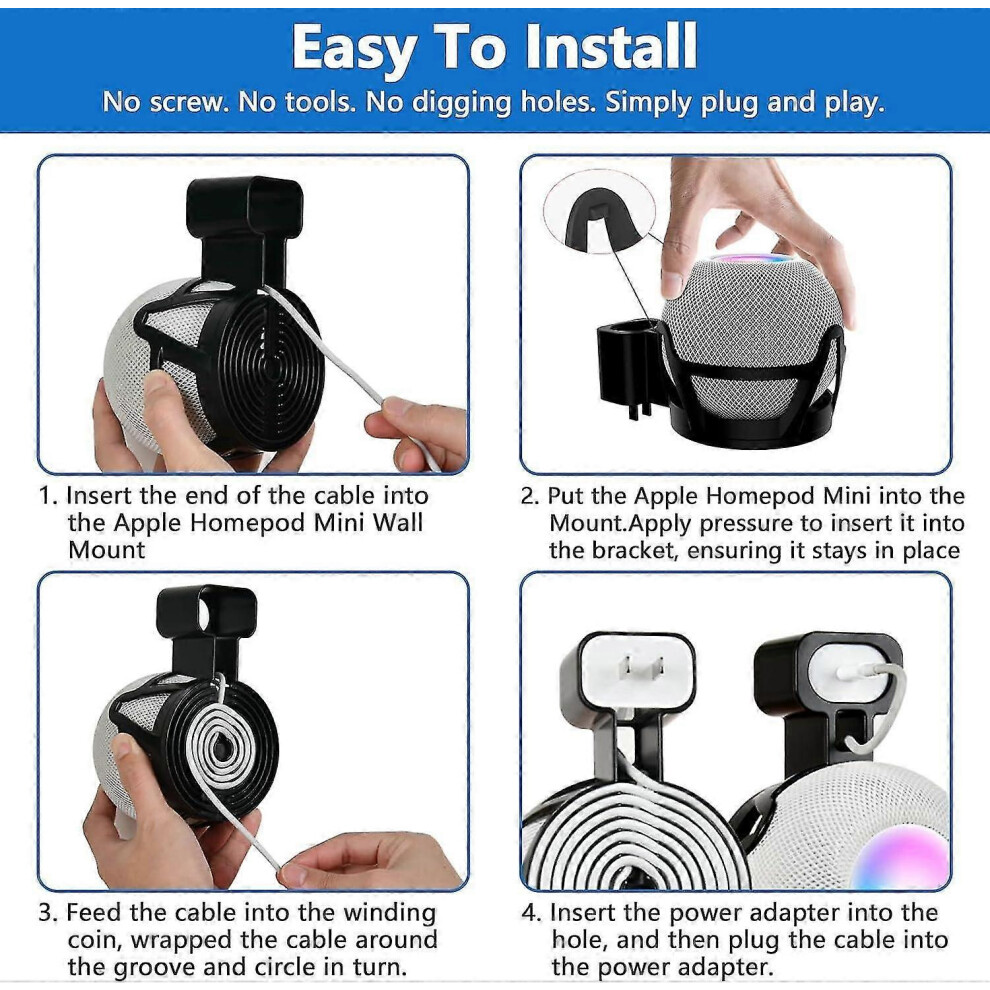 Easy To Install

No screw. No tools. No digging holes. Simply plug and play.

1. Insert the end of the cable into the Apple Homepod Mini Wall Mount

2. Put the Apple Homepod Mini into the Mount.Apply pressure to insert it into the bracket, ensuring it stays in place

3. Feed the cable into the winding coin, wrapped the cable around the groove and circle in turn.

4. Insert the power adapter into the hole, and then plug the cable into the power adapter.