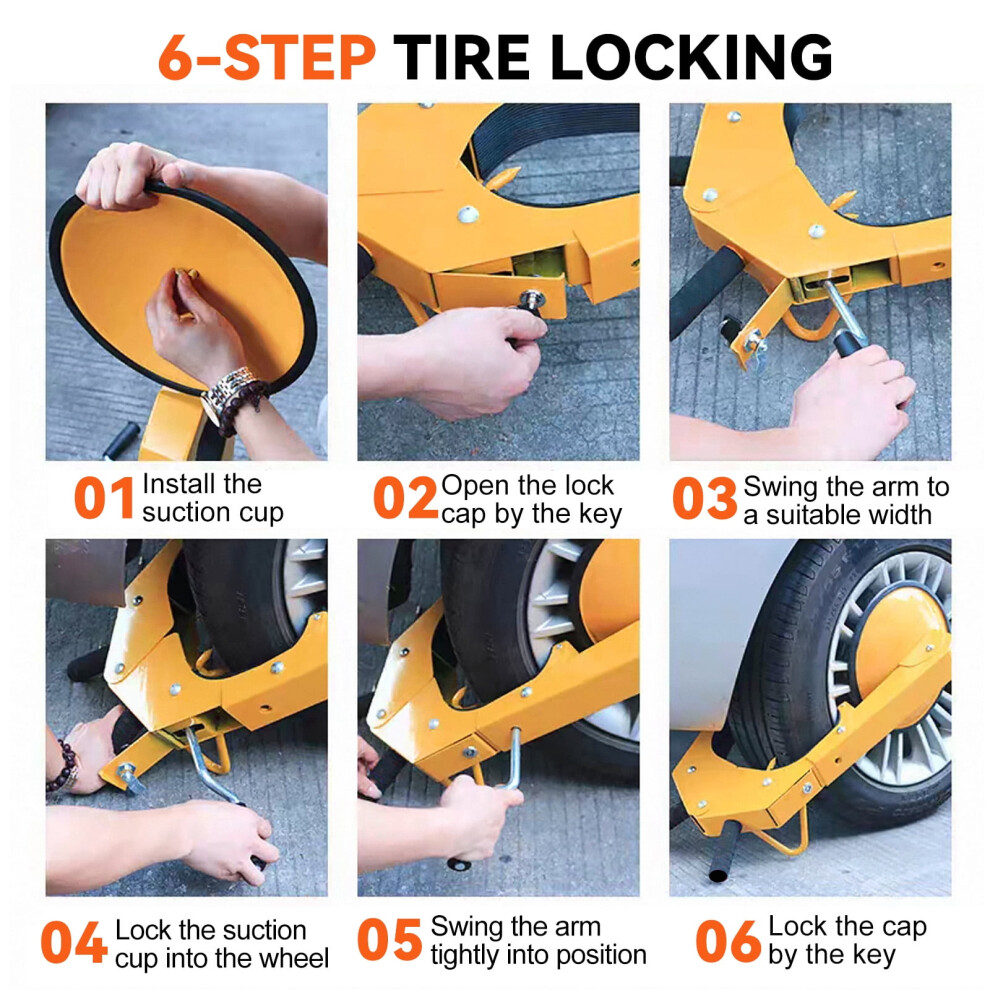 6-STEP TIRE LOCKING

01 Install the suction cup

02 Open the lock cap by the key

03 Swing the arm to a suitable width

04 Lock the suction cup into the wheel

05 Swing the arm tightly into position

06 Lock the cap by the key