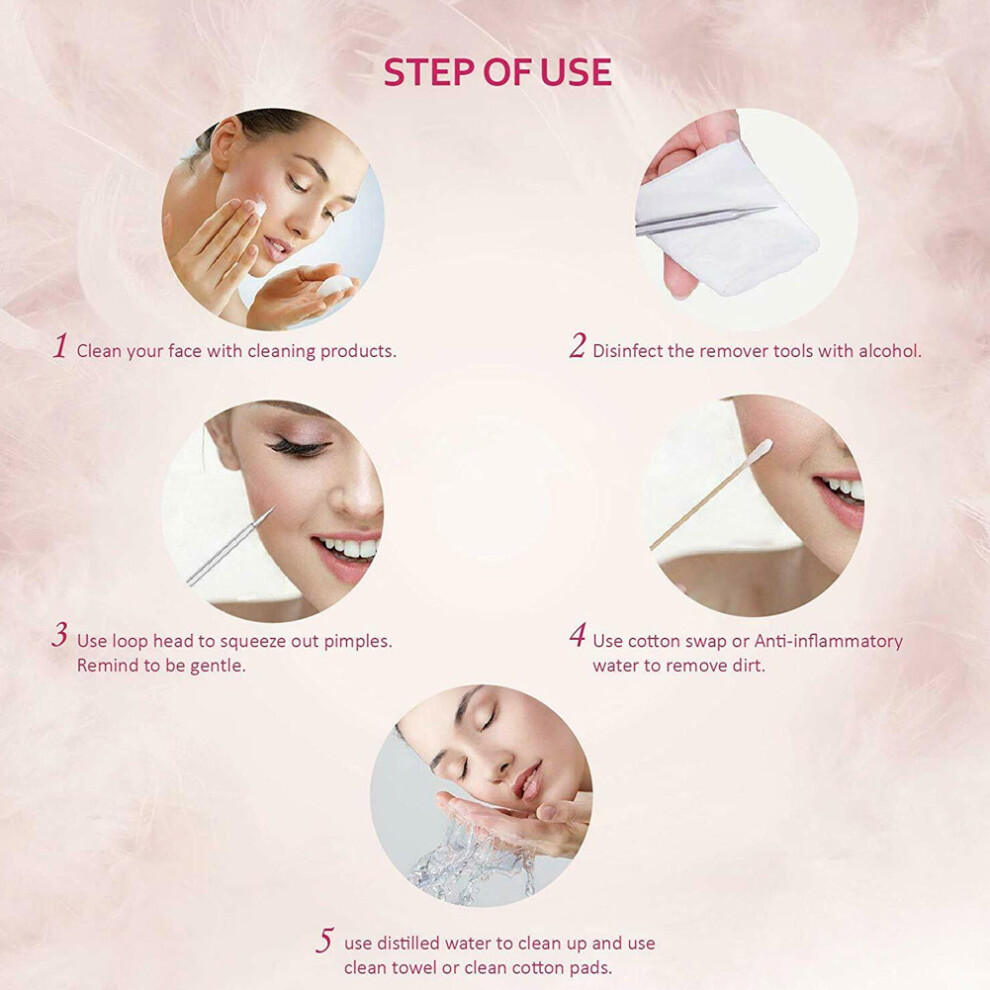 STEP OF USE

1 Clean your face with cleaning products.

2 Disinfect the remover tools with alcohol.

3 Use loop head to squeeze out pimples. Remind to be gentle.

4 Use cotton swap or Anti-inflammatory water to remove dirt.

5 use distilled water to clean up and use clean towel or clean cotton pads.