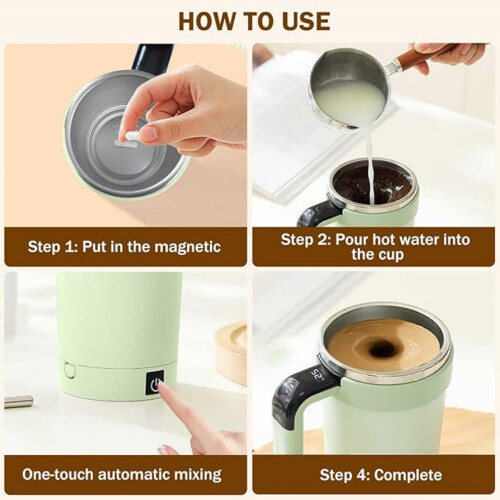 HOW TO USE

Step 1: Put in the magnetic

Step 2: Pour hot water into the cup

One-touch automatic mixing

Step 4: Complete