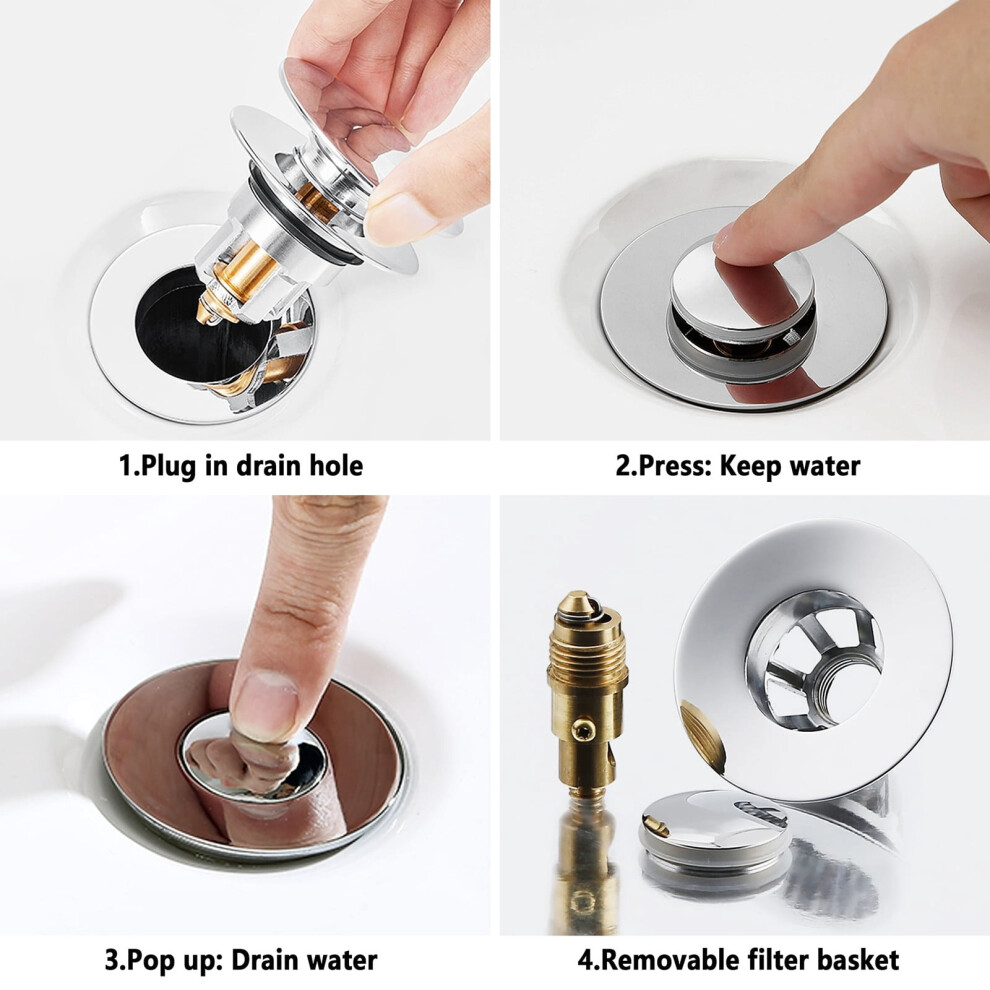 1.Plug in drain hole

2.Press: Keep water

3.Pop up: Drain water

4.Removable filter basket