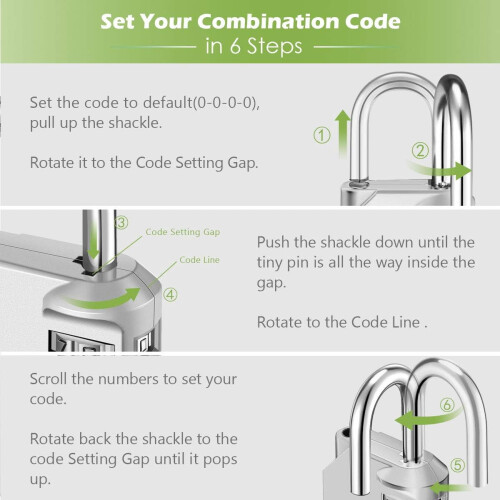 Set Your Combination Code
in 6 Steps

Set the code to default(0-0-0-0), pull up the shackle.

Rotate it to the Code Setting Gap.

①

②

③

Code Setting Gap

Code Line

④

Push the shackle down until the tiny pin is all the way inside the gap.

Rotate to the Code Line .

Scroll the numbers to set your code.

Rotate back the shackle to the code Setting Gap until it pops up.

⑥

⑤