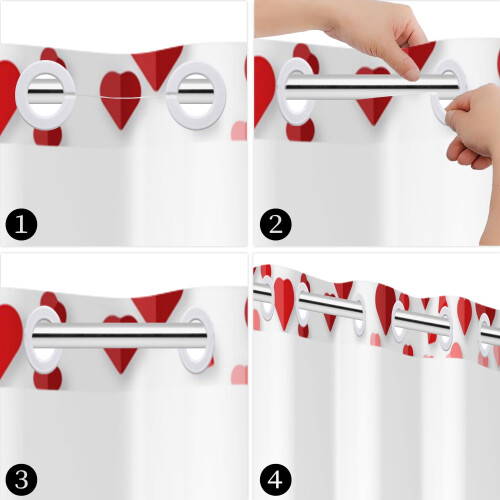 1

2

3

4