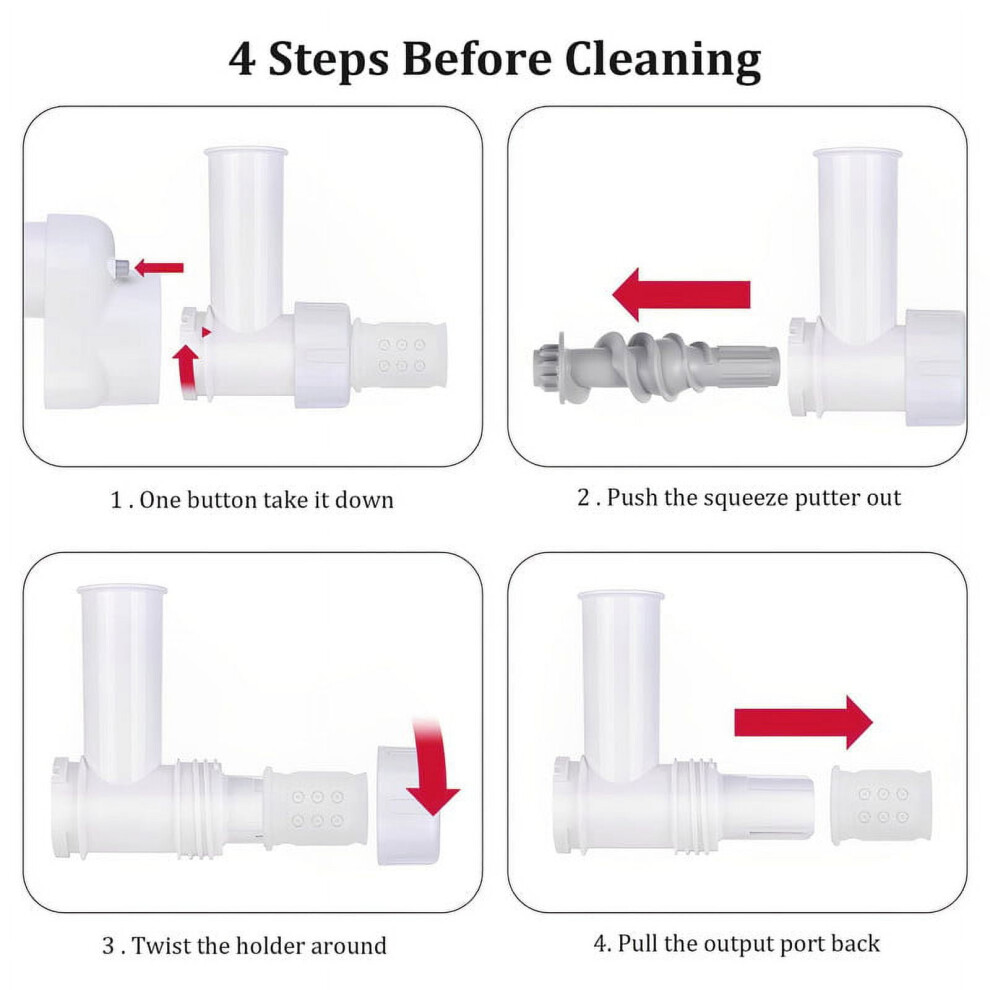 4 Steps Before Cleaning

1 . One button take it down

2 . Push the squeeze putter out

3 . Twist the holder around

4. Pull the output port back