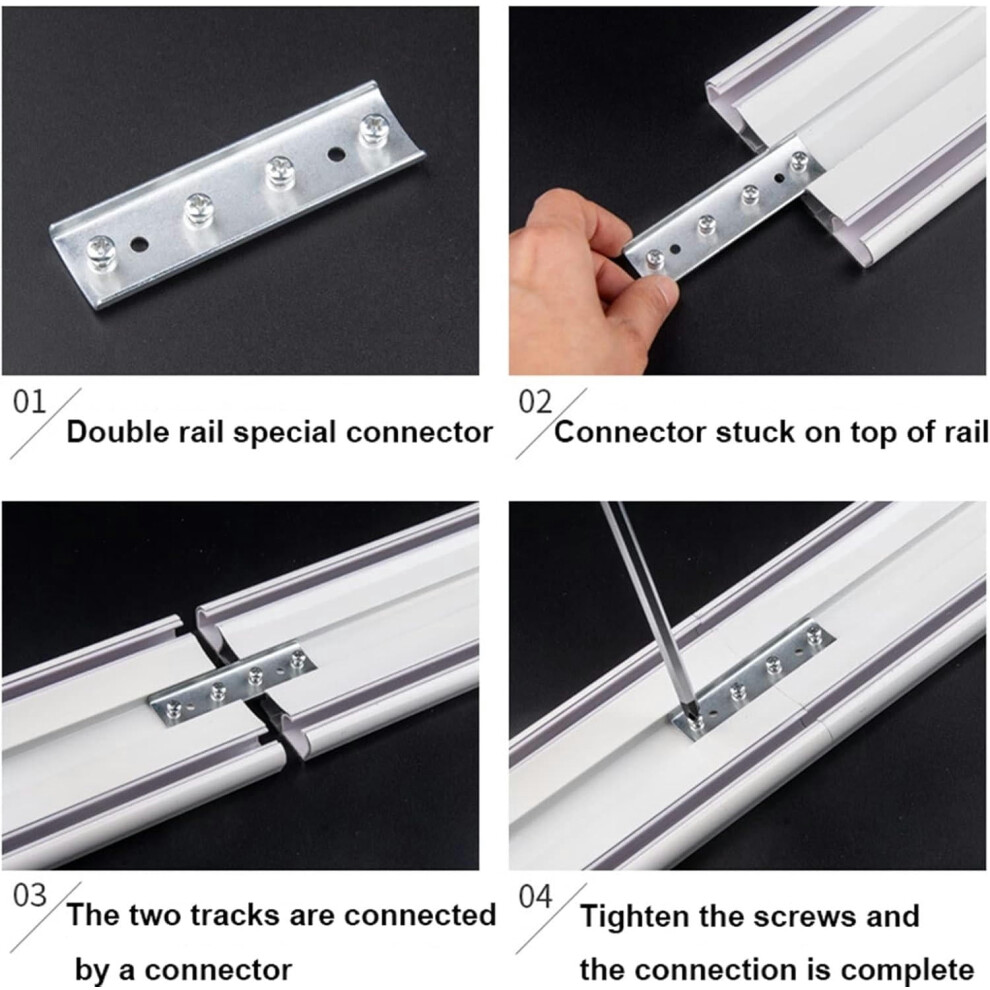 01
Double rail special connector

02
Connector stuck on top of rail

03
The two tracks are connected by a connector

04
Tighten the screws and the connection is complete