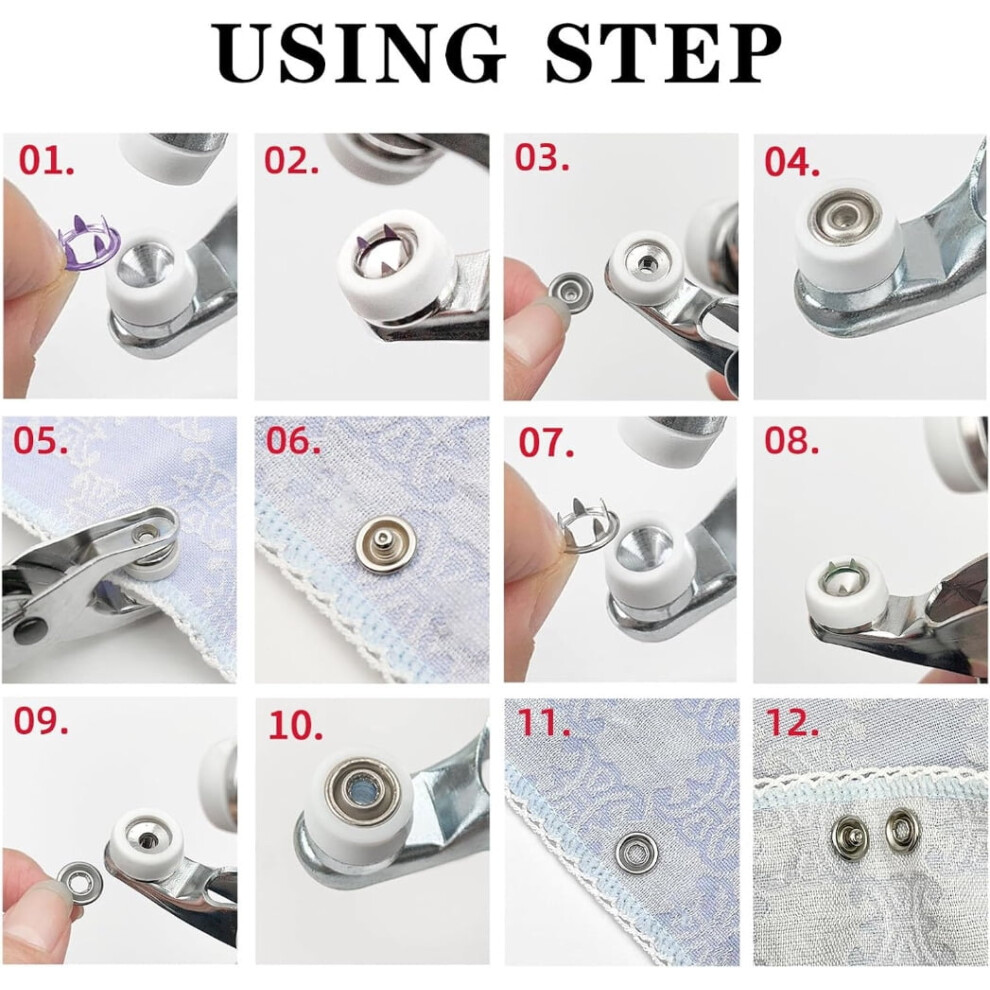 USING STEP

01.

02.

03.

04.

05.

06.

07.

08.

09.

10.

11.

12.