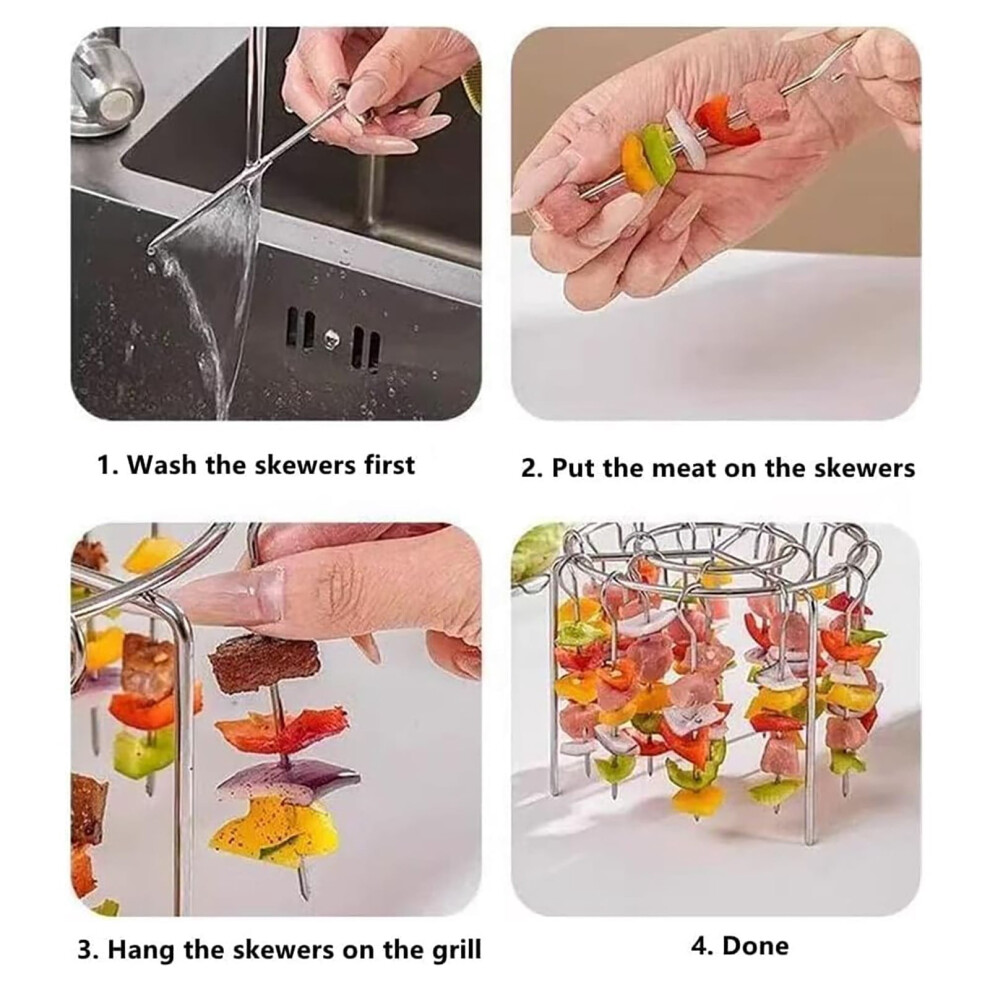 1. Wash the skewers first

2. Put the meat on the skewers

3. Hang the skewers on the grill

4. Done