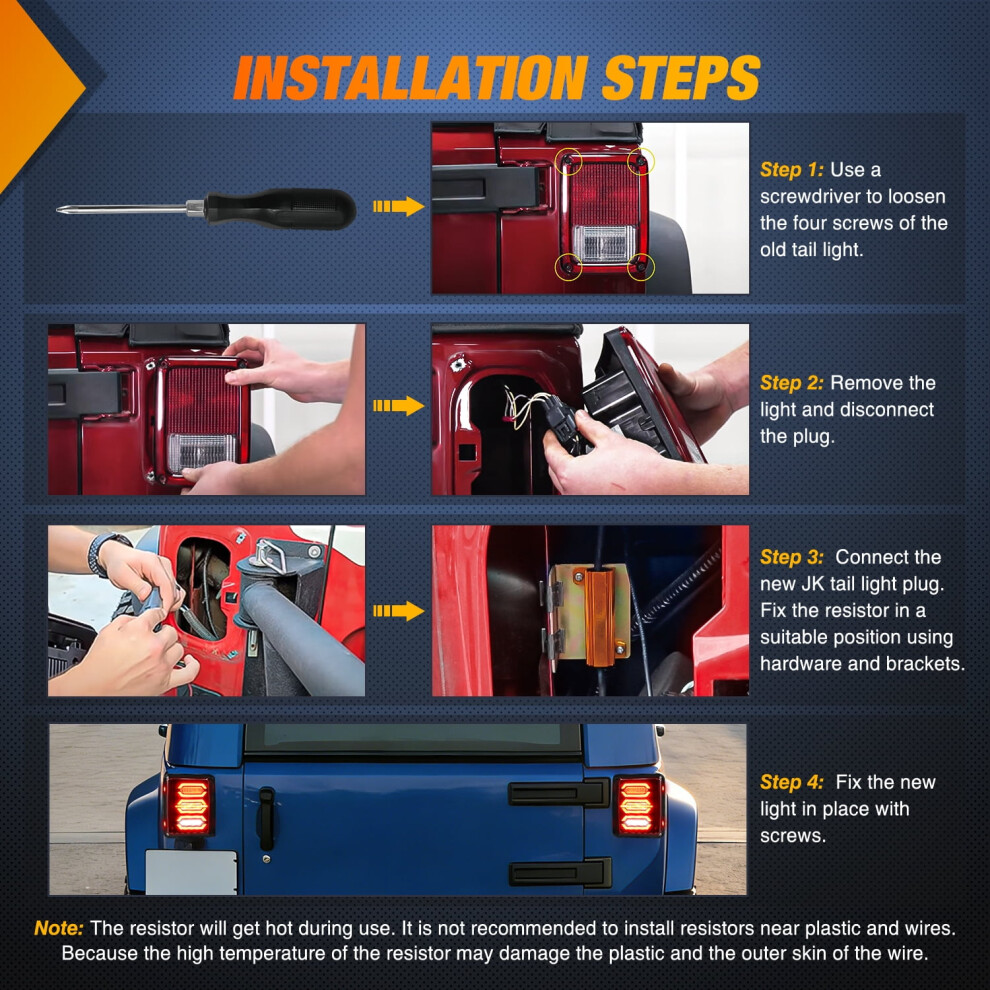 INSTALLATION STEPS

Step 1: Use a screwdriver to loosen the four screws of the old tail light.

Step 2: Remove the light and disconnect the plug.

Step 3: Connect the new JK tail light plug. Fix the resistor in a suitable position using hardware and brackets.

Step 4: Fix the new light in place with screws.

Note: The resistor will get hot during use. It is not recommended to install resistors near plastic and wires. Because the high temperature of the resistor may damage the plastic and the outer skin of the wire.