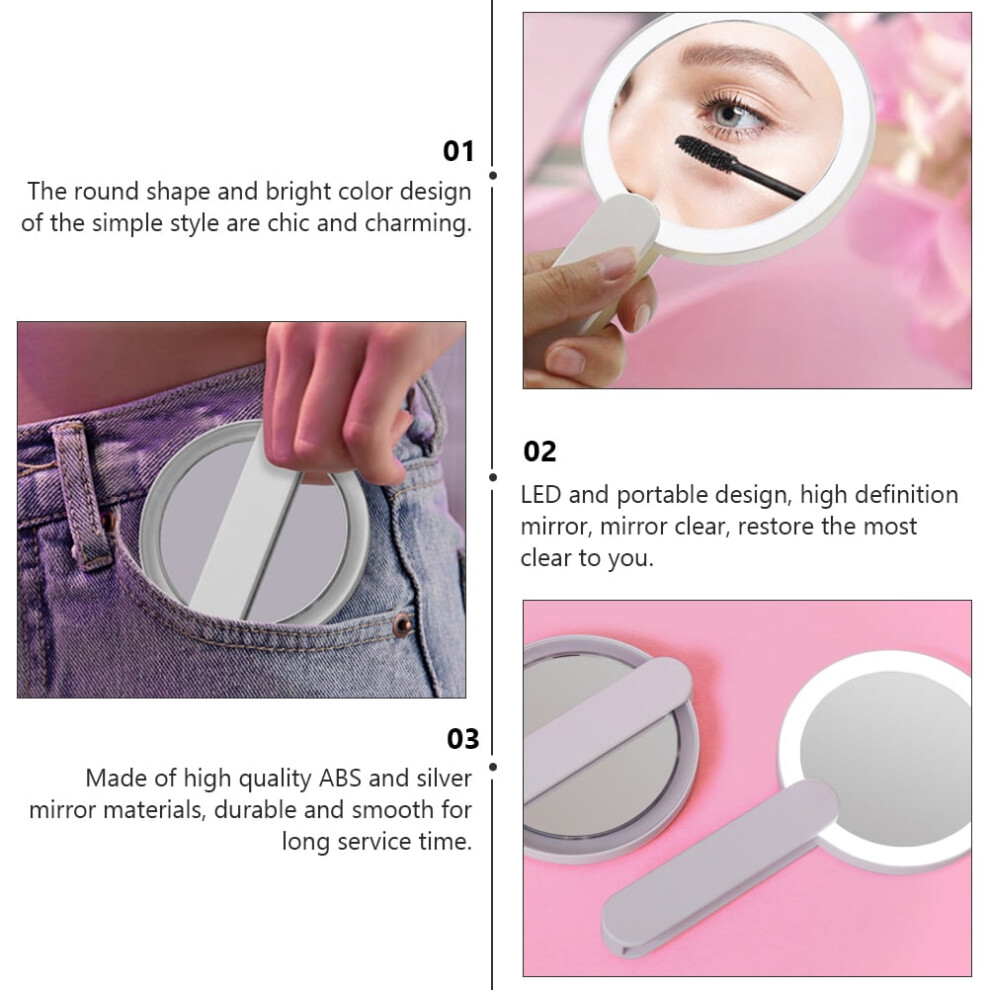 01

The round shape and bright color design of the simple style are chic and charming.

02

LED and portable design, high definition mirror, mirror clear, restore the most clear to you.

03

Made of high quality ABS and silver mirror materials, durable and smooth for long service time.