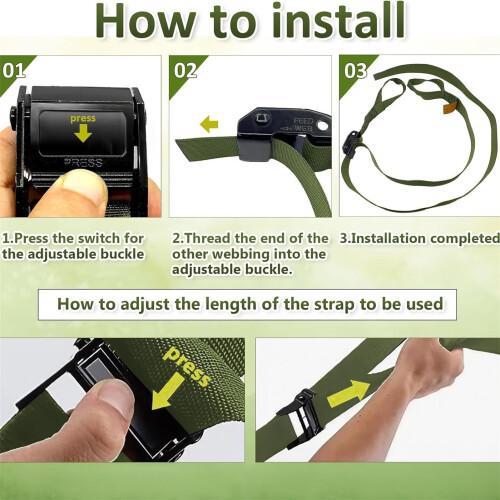 How to install

01

press

PRESS

02

FEED WEB

03

1.Press the switch for the adjustable buckle

2.Thread the end of the other webbing into the adjustable buckle.

3.Installation completed

How to adjust the length of the strap to be used

press