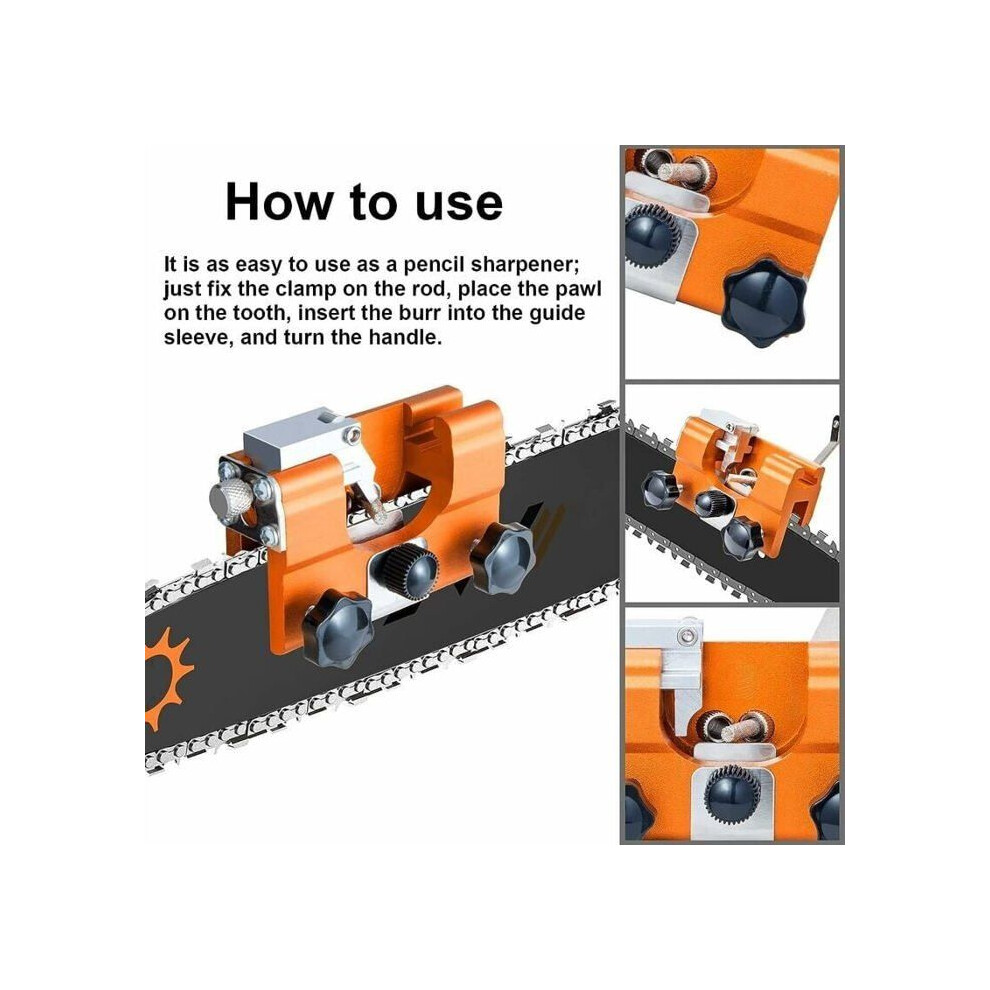 How to use

It is as easy to use as a pencil sharpener; just fix the clamp on the rod, place the pawl on the tooth, insert the burr into the guide sleeve, and turn the handle.