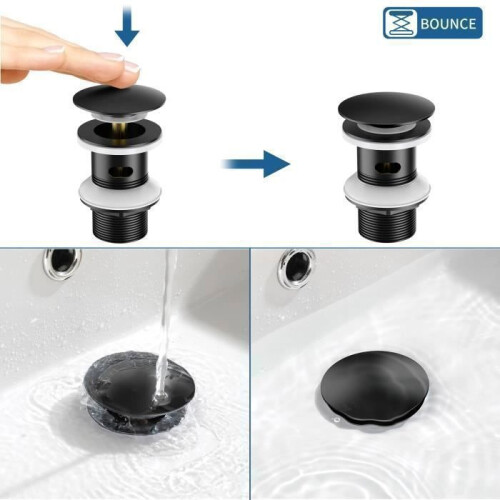 BOUNCE