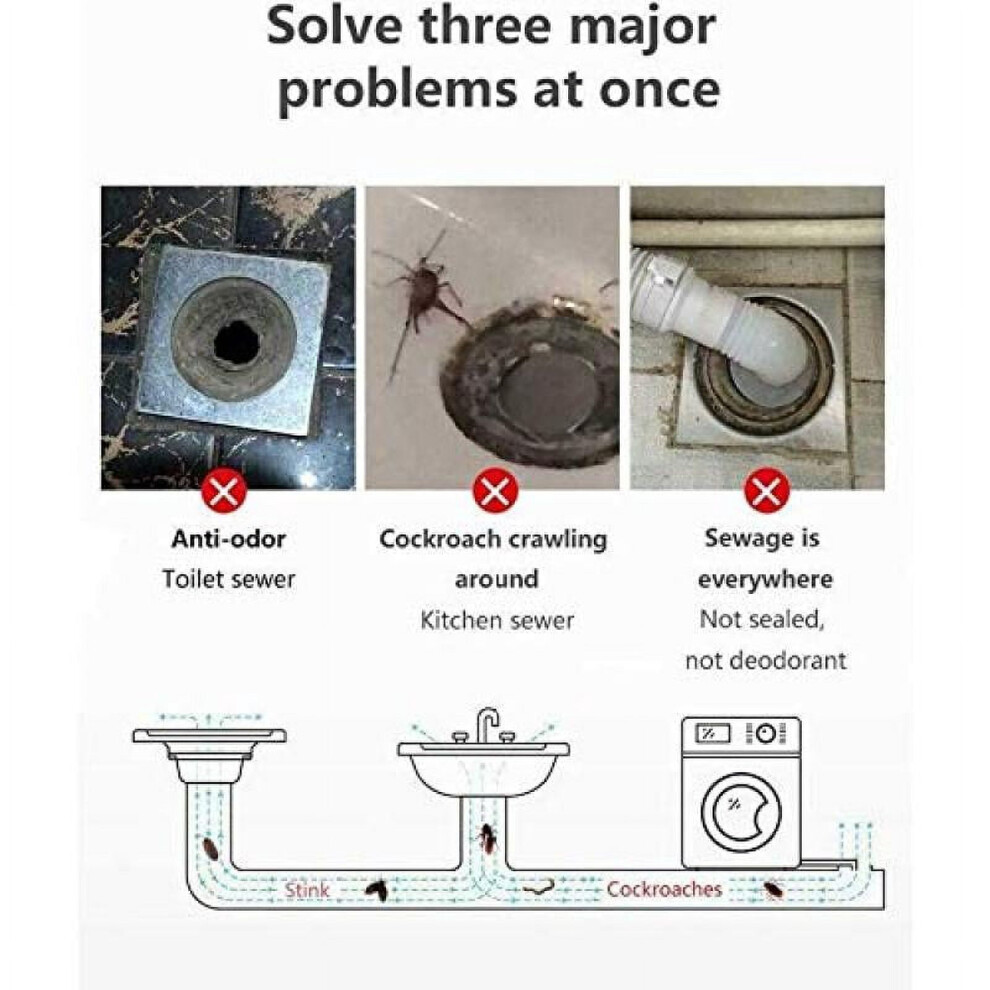 Solve three major problems at once

Anti-odor
Toilet sewer

Cockroach crawling around
Kitchen sewer

Sewage is everywhere
Not sealed, not deodorant

Stink
Cockroaches