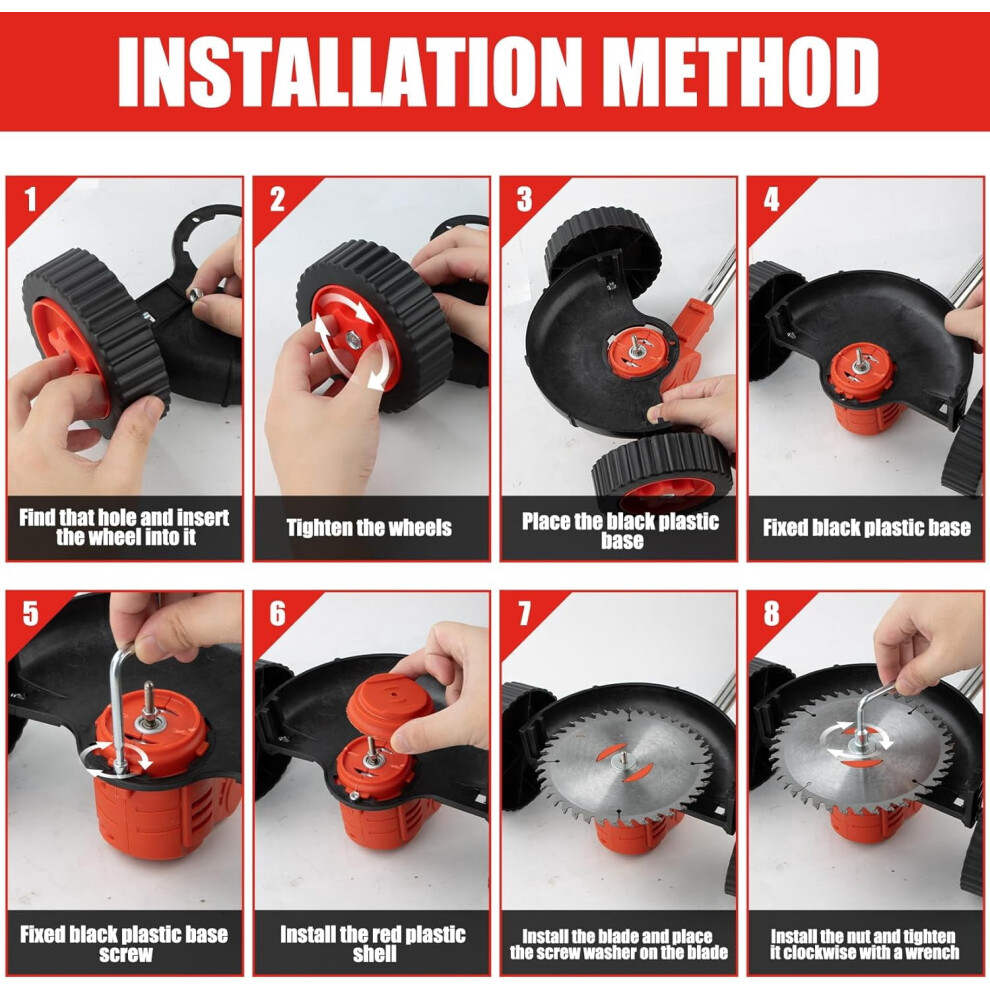 INSTALLATION METHOD

1
Find that hole and insert the wheel into it

2
Tighten the wheels

3
Place the black plastic base

4
Fixed black plastic base

5
Fixed black plastic base screw

6
Install the red plastic shell

7
Install the blade and place the screw washer on the blade

8
Install the nut and tighten it clockwise with a wrench