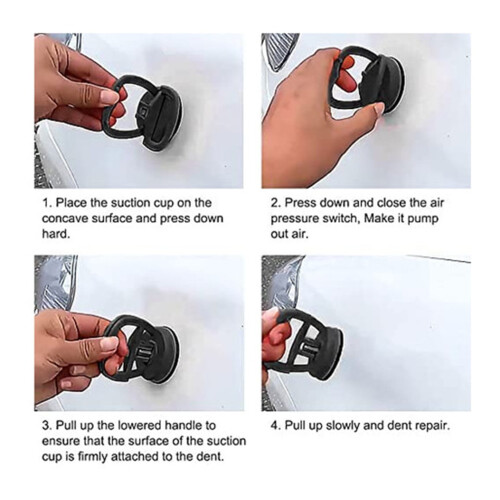 1. Place the suction cup on the concave surface and press down hard.

2. Press down and close the air pressure switch, Make it pump out air.

3. Pull up the lowered handle to ensure that the surface of the suction cup is firmly attached to the dent.

4. Pull up slowly and dent repair.