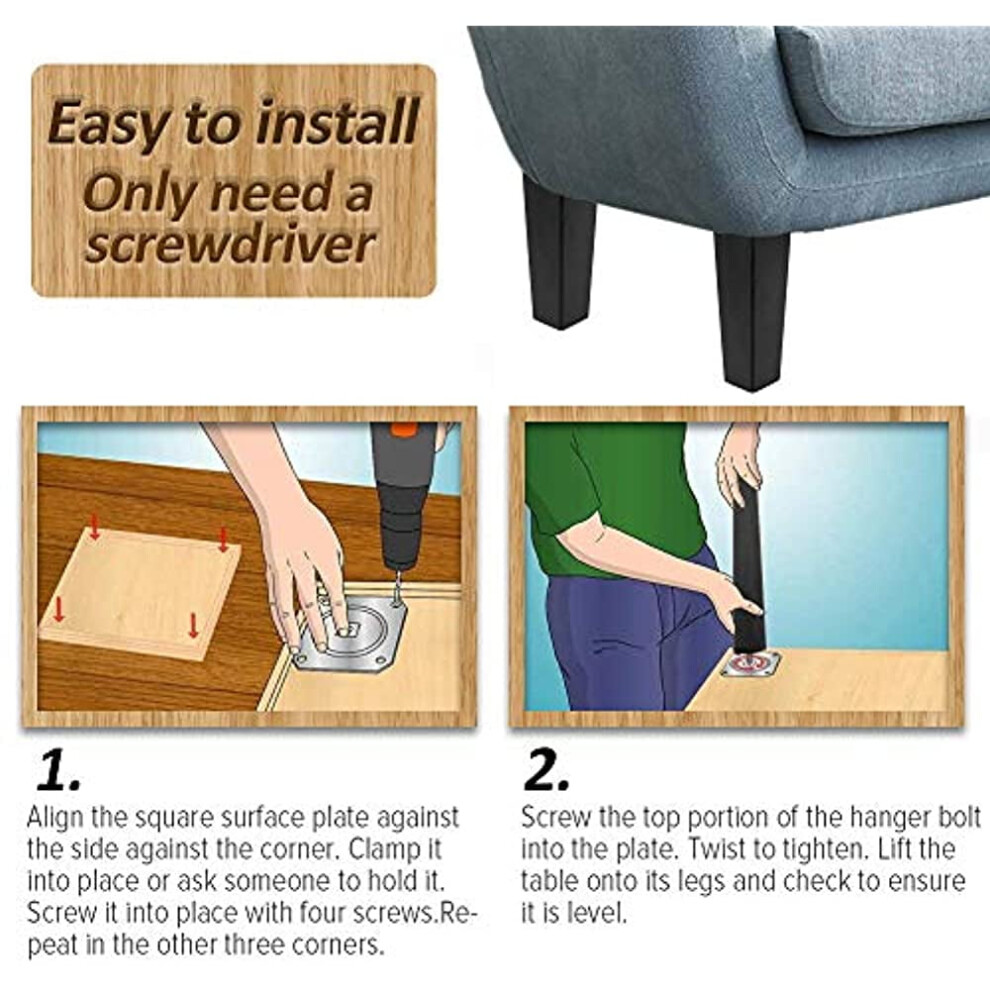 Easy to install
Only need a screwdriver

1.
Align the square surface plate against the side against the corner. Clamp it into place or ask someone to hold it. Screw it into place with four screws.Repeat in the other three corners.

2.
Screw the top portion of the hanger bolt into the plate. Twist to tighten. Lift the table onto its legs and check to ensure it is level.