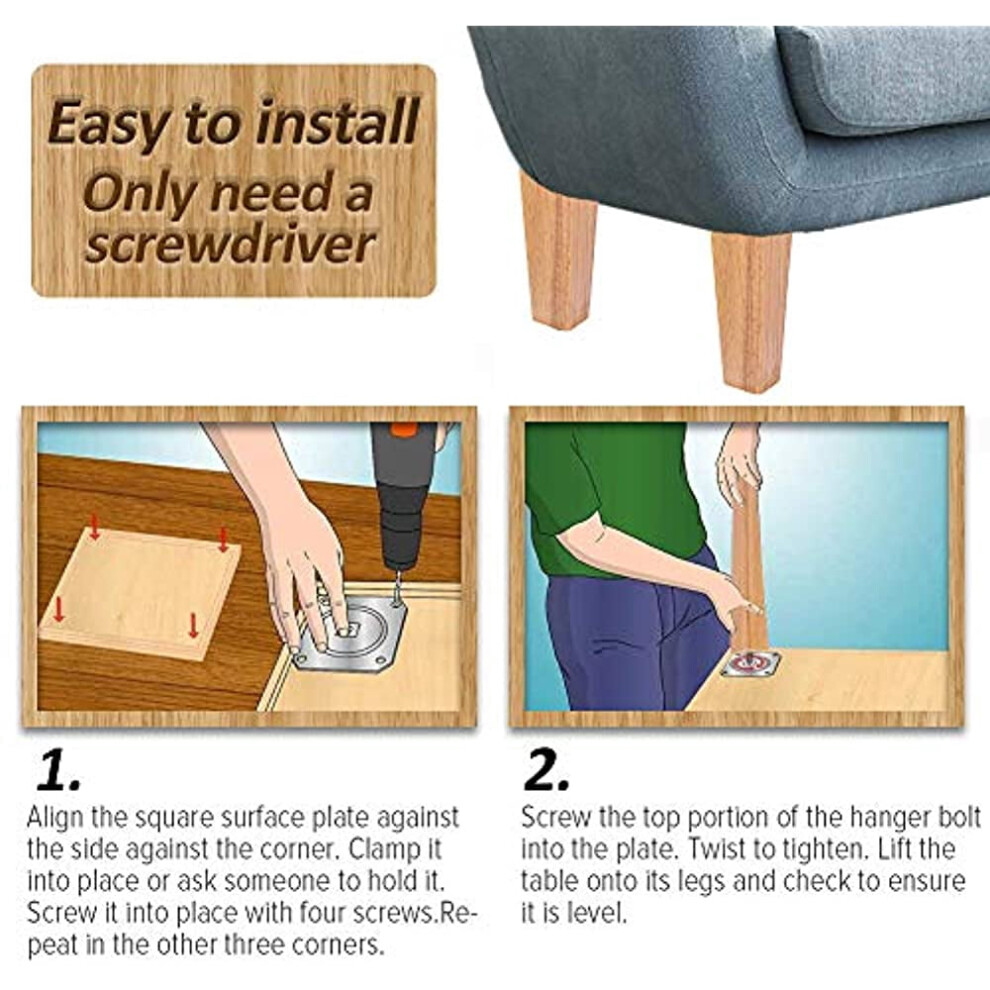 Easy to install
Only need a screwdriver

1.
Align the square surface plate against the side against the corner. Clamp it into place or ask someone to hold it. Screw it into place with four screws.Repeat in the other three corners.

2.
Screw the top portion of the hanger bolt into the plate. Twist to tighten. Lift the table onto its legs and check to ensure it is level.