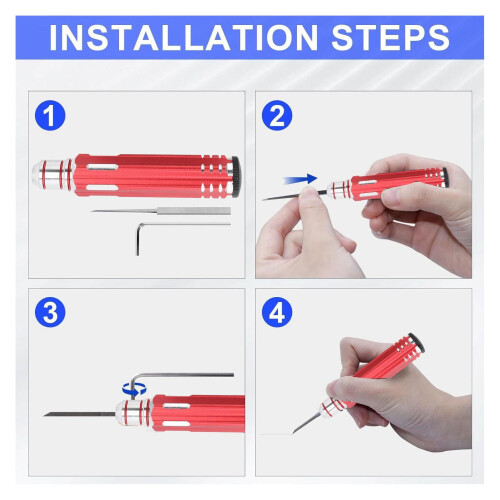 INSTALLATION STEPS

1

2

3

4