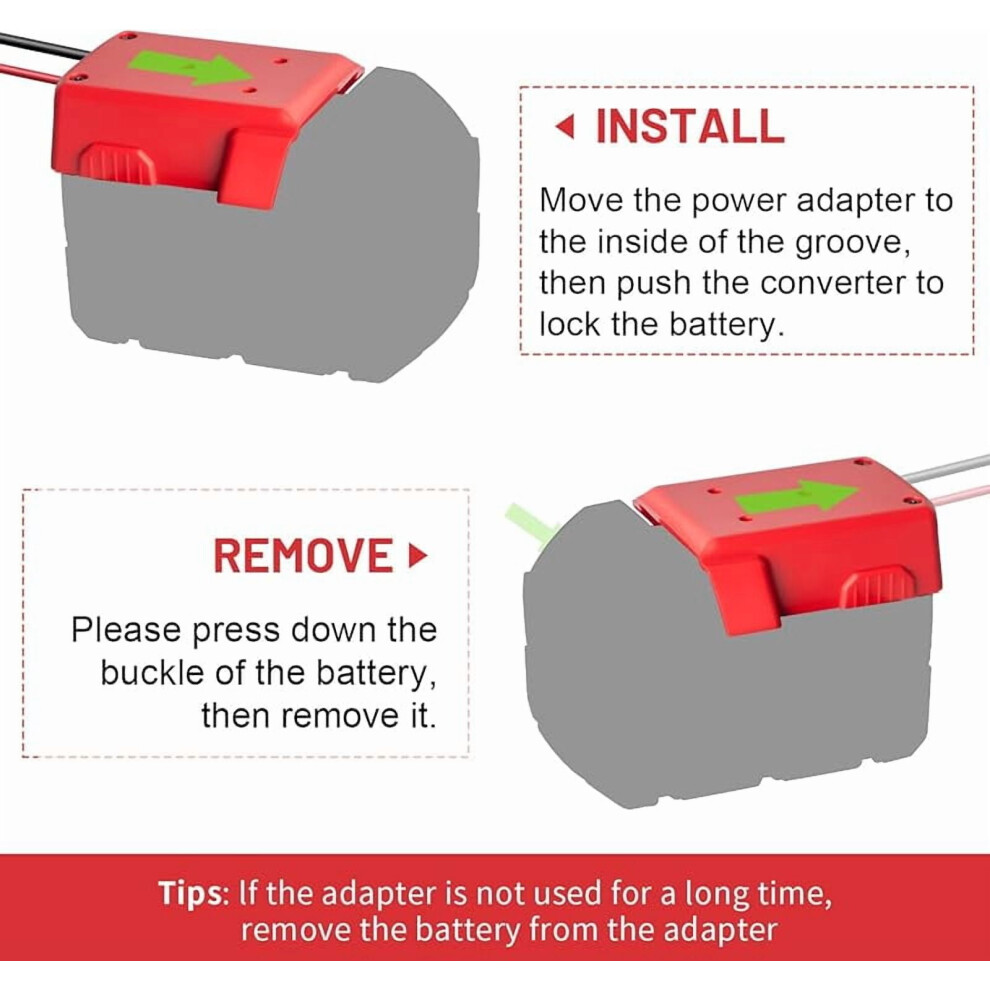 ◀ INSTALL

Move the power adapter to the inside of the groove, then push the converter to lock the battery.

REMOVE ▶

Please press down the buckle of the battery, then remove it.

Tips: If the adapter is not used for a long time, remove the battery from the adapter