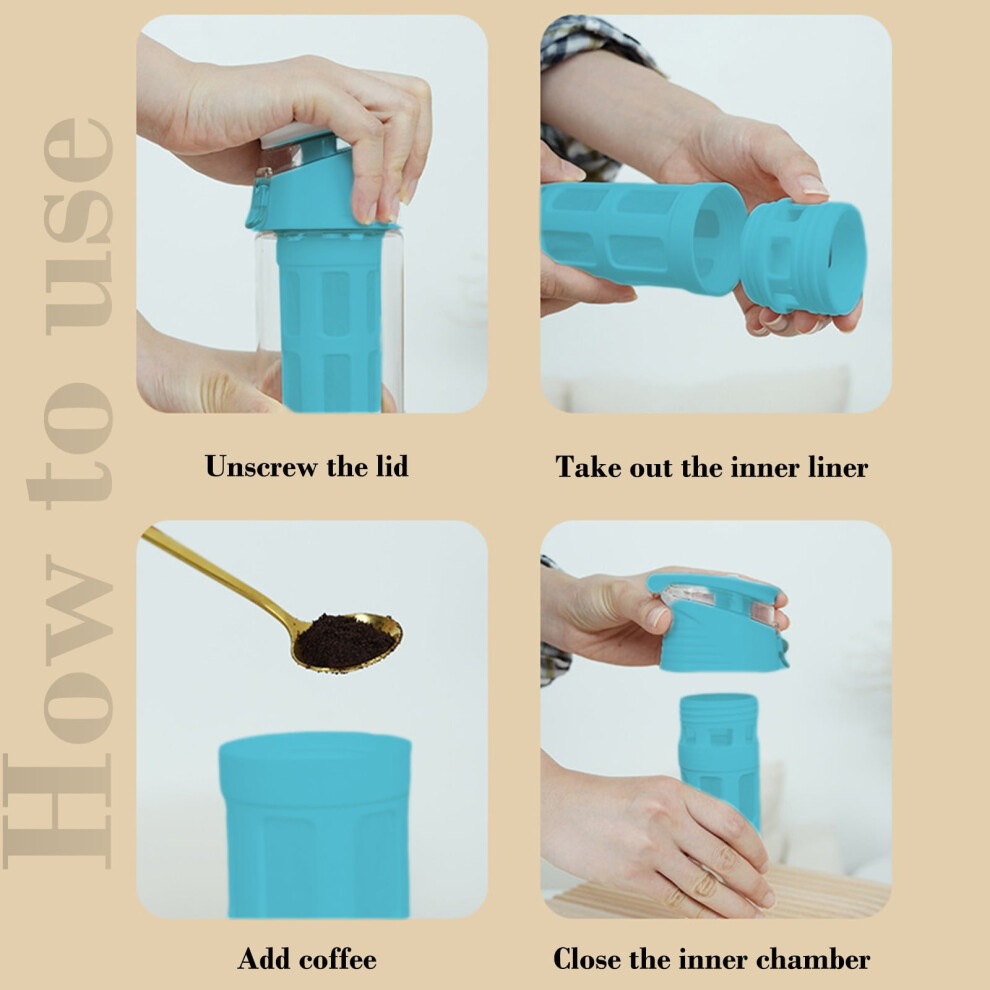 How to use

Unscrew the lid

Take out the inner liner

Add coffee

Close the inner chamber