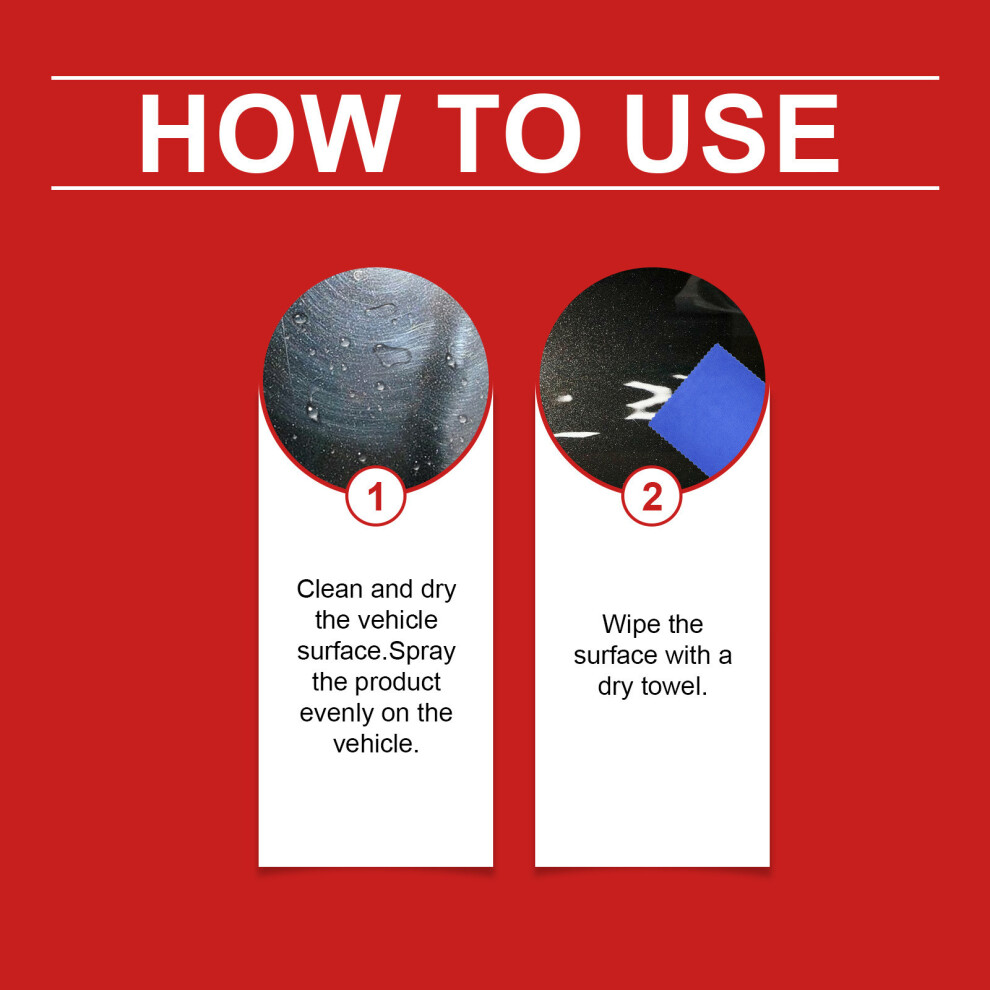 HOW TO USE

1

Clean and dry the vehicle surface.Spray the product evenly on the vehicle.

2

Wipe the surface with a dry towel.