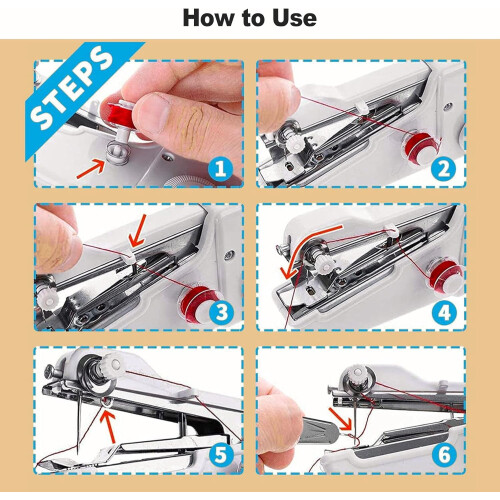 How to Use

STEPS

1

2

3

4

5

6