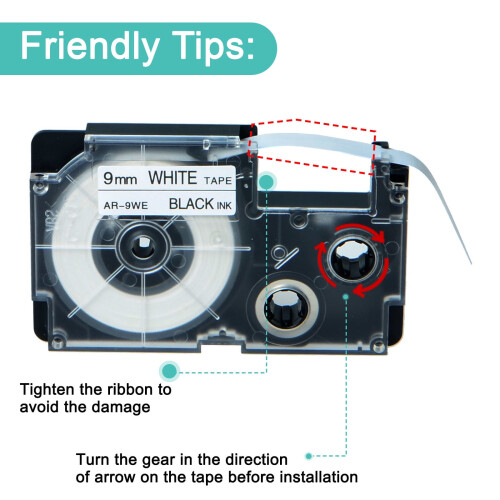 Friendly Tips:

9mm WHITE TAPE
AR-9WE BLACK INK

Tighten the ribbon to avoid the damage

Turn the gear in the direction of arrow on the tape before installation