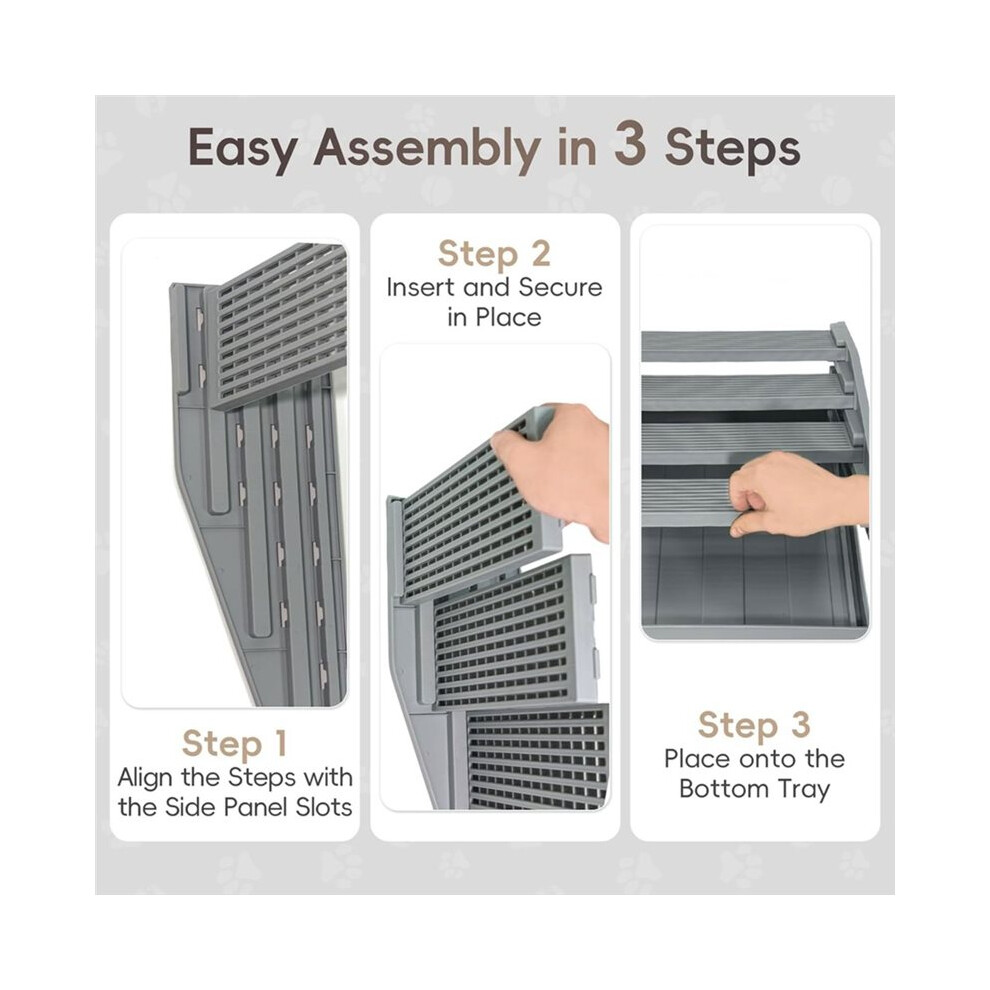 Easy Assembly in 3 Steps

Step 1
Align the Steps with the Side Panel Slots

Step 2
Insert and Secure in Place

Step 3
Place onto the Bottom Tray