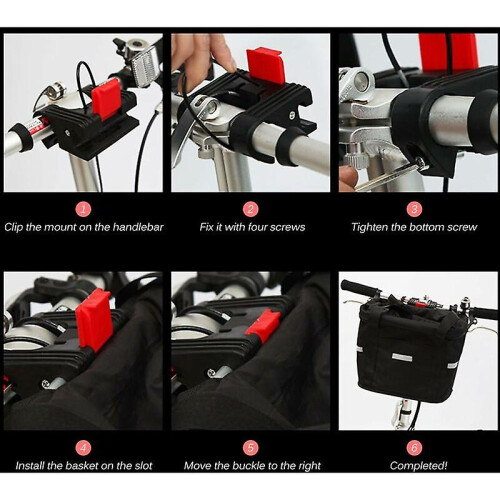 1
Clip the mount on the handlebar

2
Fix it with four screws

3
Tighten the bottom screw

4
Install the basket on the slot

5
Move the buckle to the right

6
Completed!