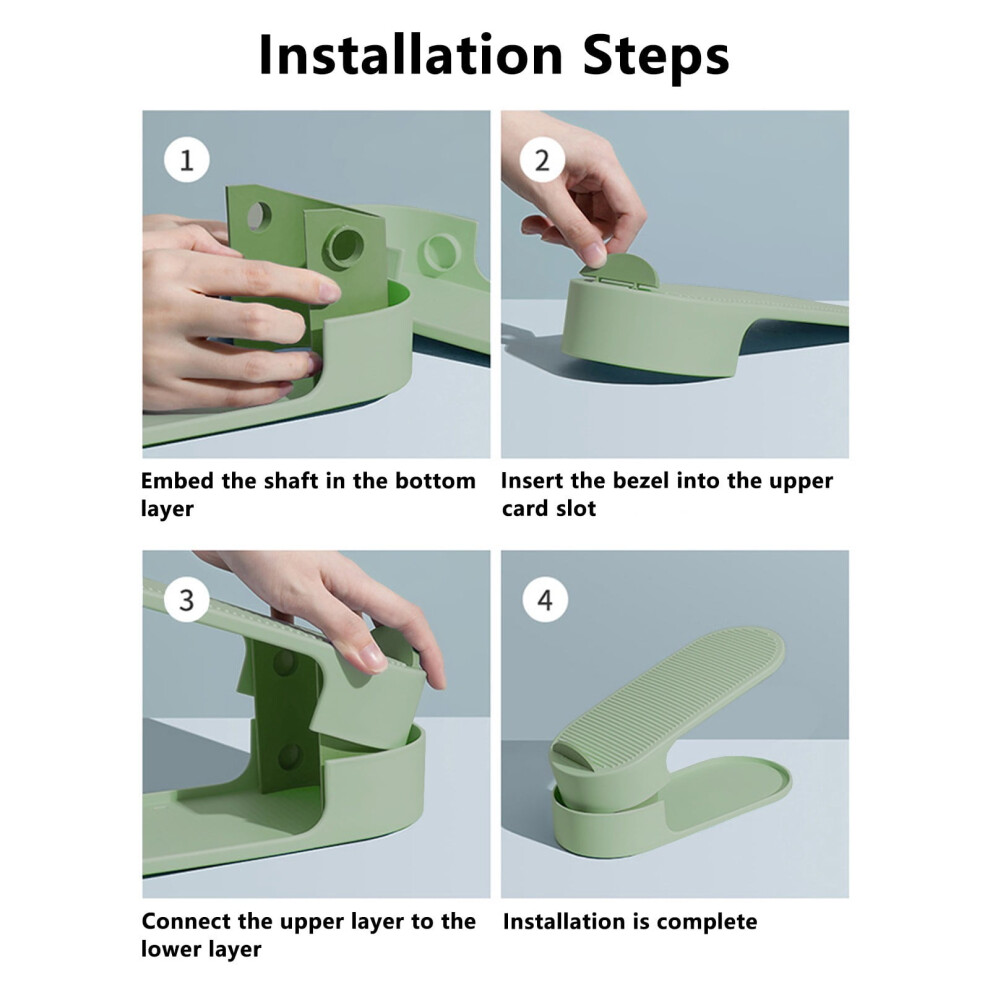 Installation Steps

1

Embed the shaft in the bottom layer

2

Insert the bezel into the upper card slot

3

Connect the upper layer to the lower layer

4

Installation is complete