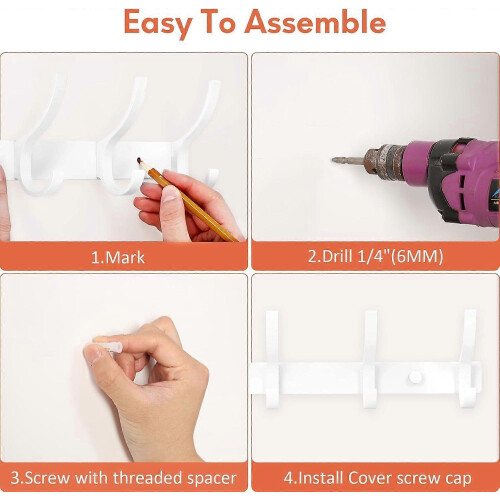 Easy To Assemble

1.Mark

2.Drill 1/4"(6MM)

3.Screw with threaded spacer

4.Install Cover screw cap