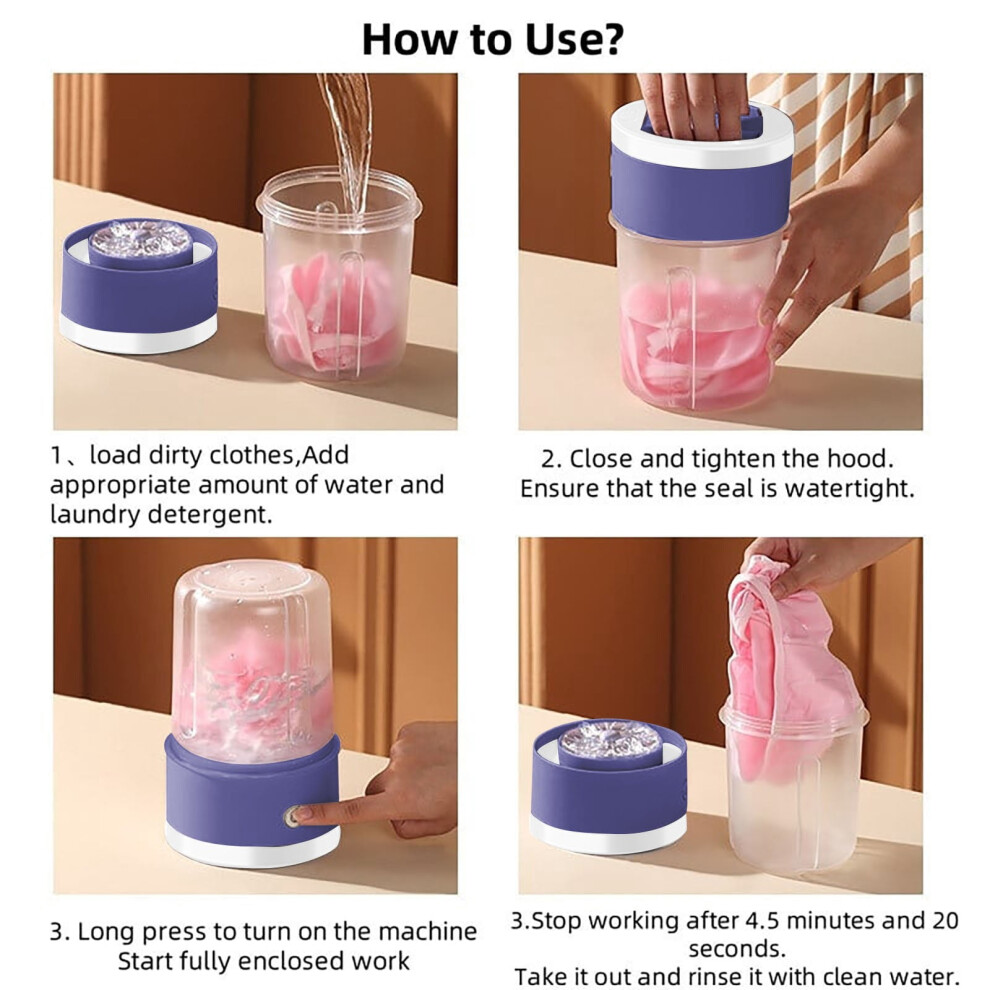 How to Use?

1、load dirty clothes,Add appropriate amount of water and laundry detergent.

2. Close and tighten the hood. Ensure that the seal is watertight.

3. Long press to turn on the machine Start fully enclosed work

3.Stop working after 4.5 minutes and 20 seconds.
Take it out and rinse it with clean water.