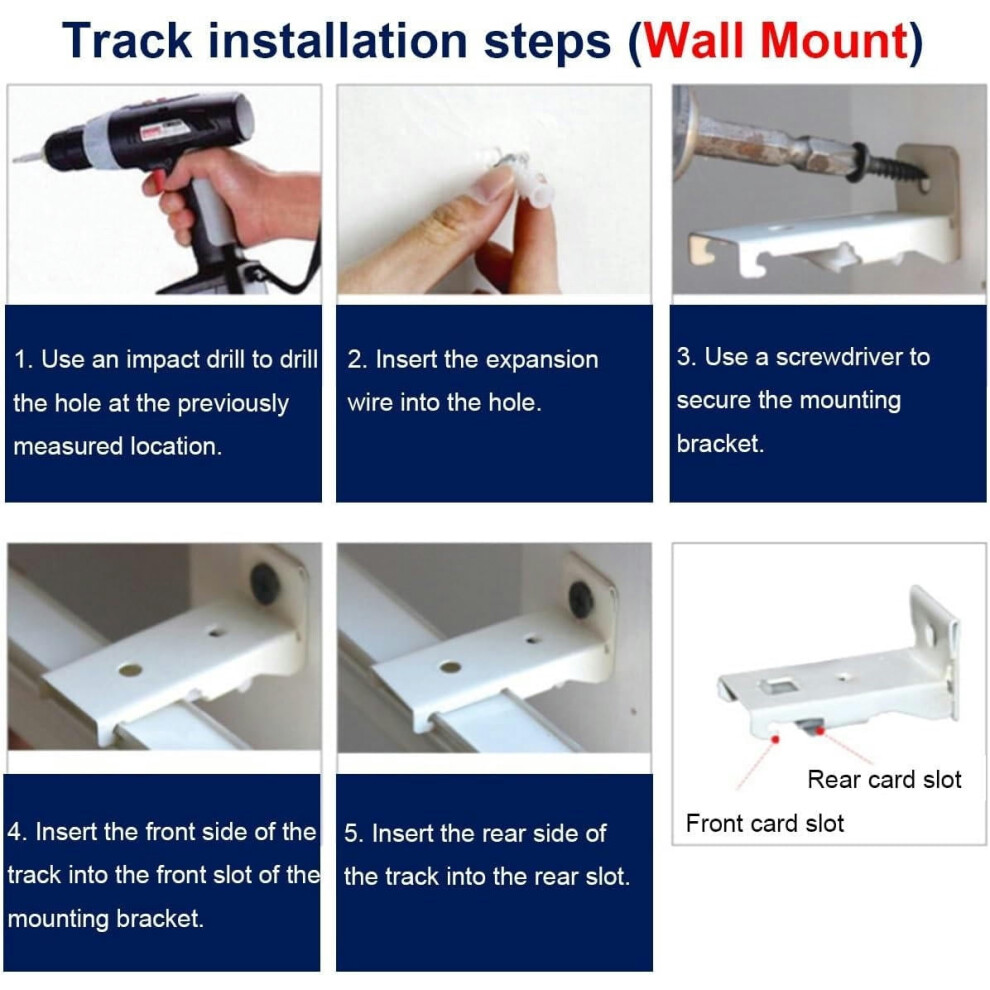 Track installation steps (Wall Mount)

1. Use an impact drill to drill the hole at the previously measured location.

2. Insert the expansion wire into the hole.

3. Use a screwdriver to secure the mounting bracket.

4. Insert the front side of the track into the front slot of the mounting bracket.

5. Insert the rear side of the track into the rear slot.

Rear card slot

Front card slot