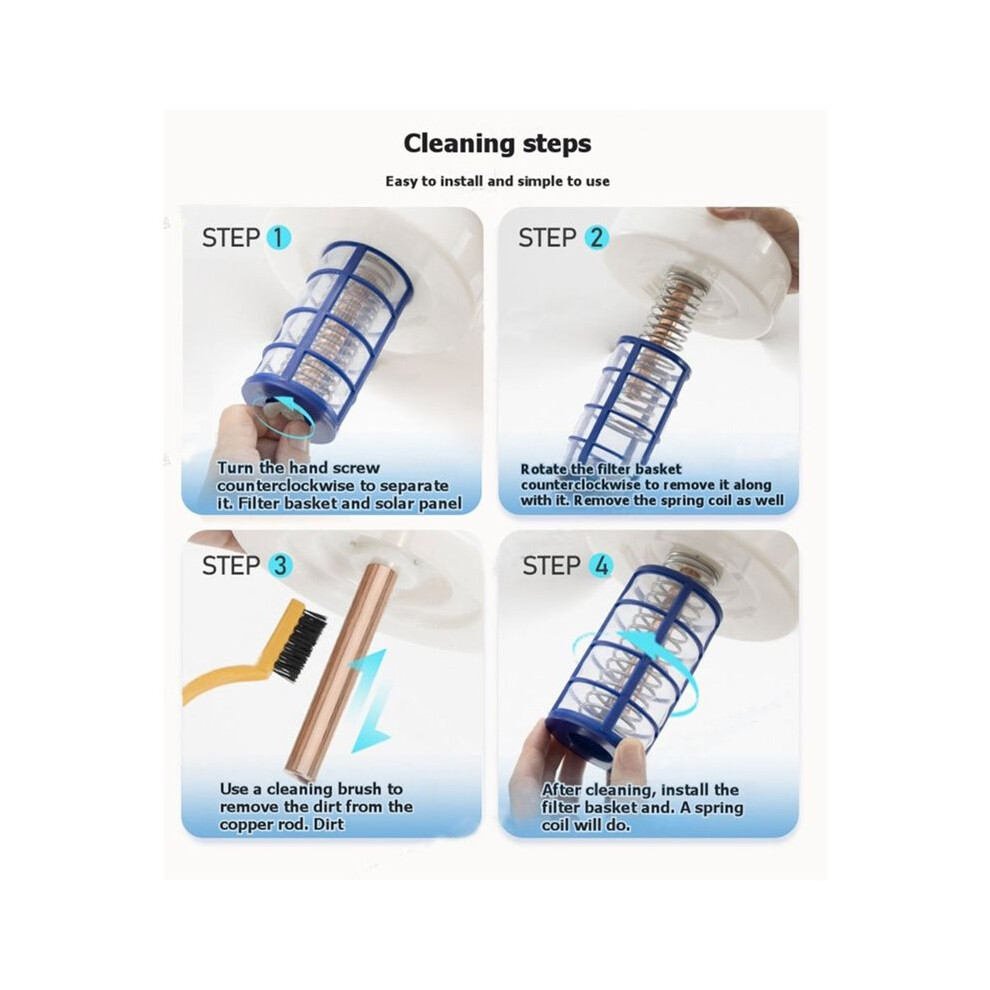 Cleaning steps

Easy to install and simple to use

STEP 1

Turn the hand screw counterclockwise to separate it. Filter basket and solar panel

STEP 2

Rotate the filter basket counterclockwise to remove it along with it. Remove the spring coil as well

STEP 3

Use a cleaning brush to remove the dirt from the copper rod. Dirt

STEP 4

After cleaning, install the filter basket and. A spring coil will do.