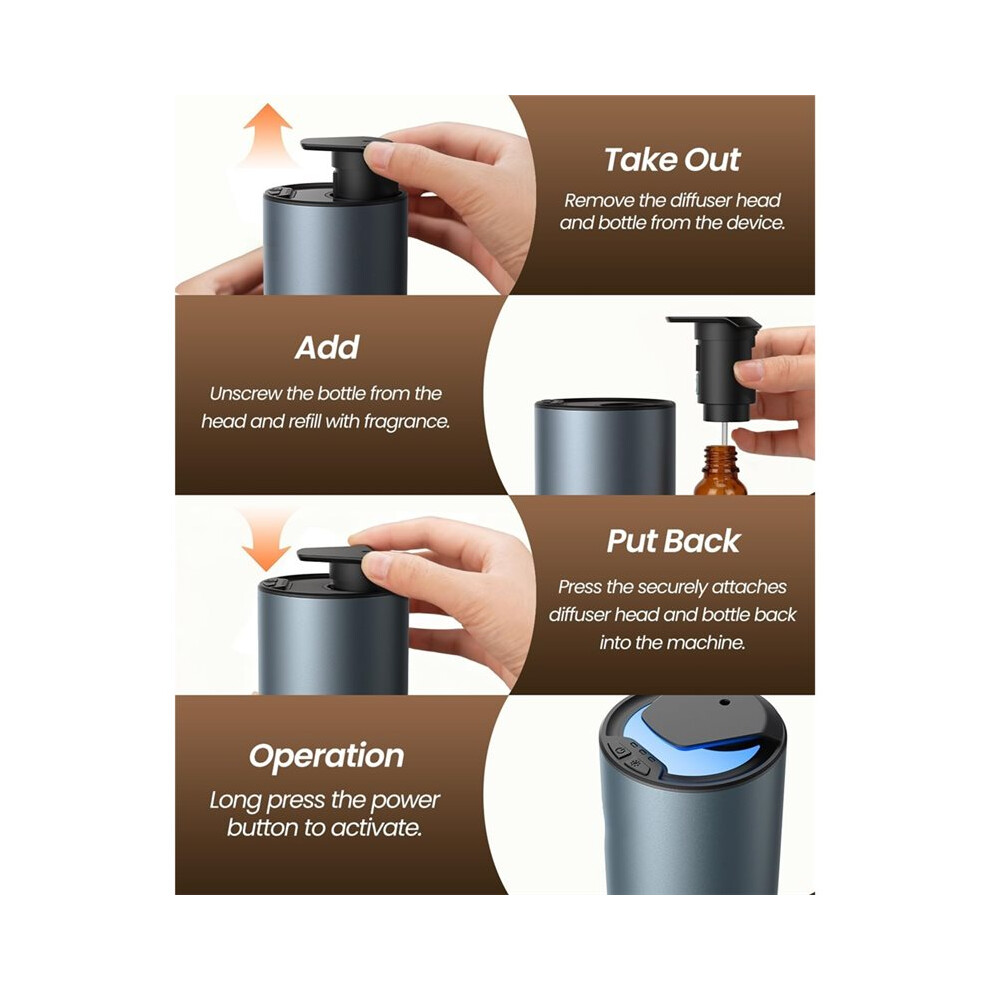 Take Out

Remove the diffuser head and bottle from the device.

Add

Unscrew the bottle from the head and refill with fragrance.

Put Back

Press the securely attaches diffuser head and bottle back into the machine.

Operation

Long press the power button to activate.