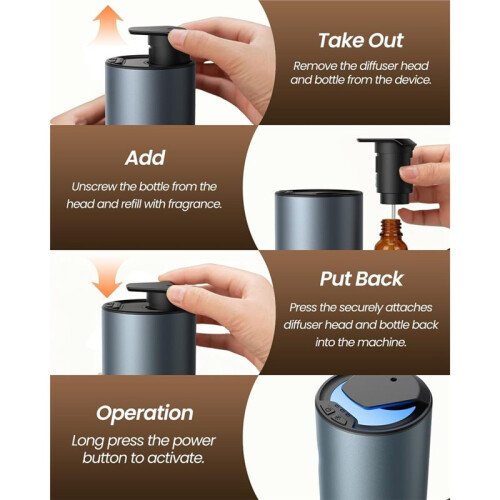 Take Out
Remove the diffuser head and bottle from the device.

Add
Unscrew the bottle from the head and refill with fragrance.

Put Back
Press the securely attaches diffuser head and bottle back into the machine.

Operation
Long press the power button to activate.