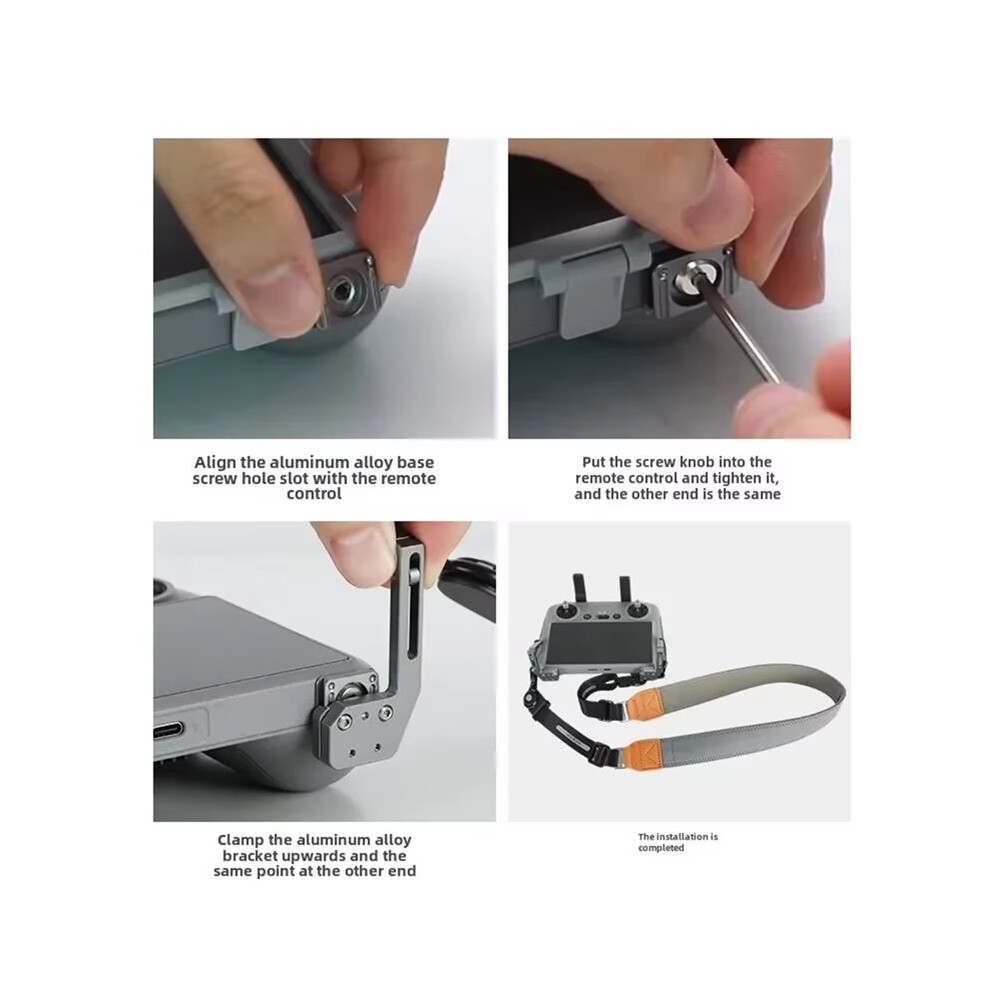 Align the aluminum alloy base screw hole slot with the remote control

Put the screw knob into the remote control and tighten it, and the other end is the same

Clamp the aluminum alloy bracket upwards and the same point at the other end

The installation is completed