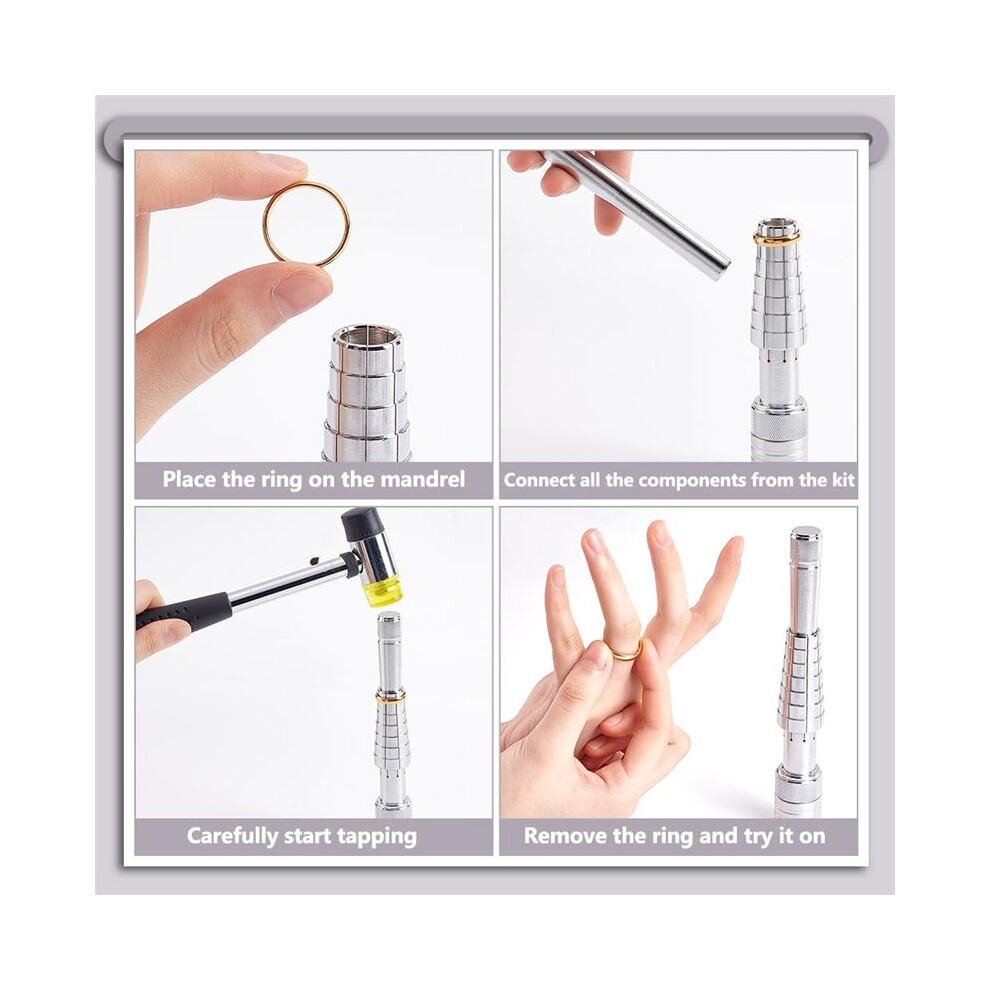 Place the ring on the mandrel

Connect all the components from the kit

Carefully start tapping

Remove the ring and try it on