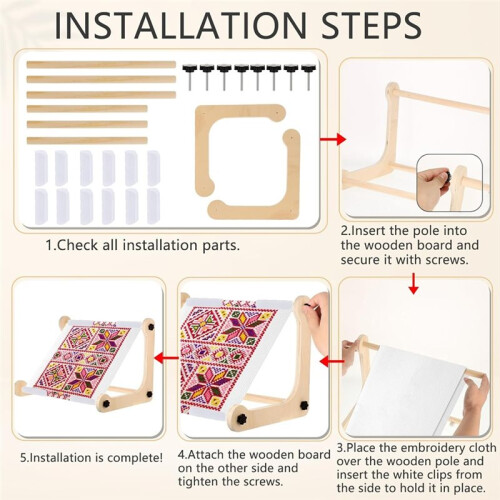 INSTALLATION STEPS

1.Check all installation parts.

2.Insert the pole into the wooden board and secure it with screws.

3.Place the embroidery cloth over the wooden pole and insert the white clips from the side to hold it in place.

4.Attach the wooden board on the other side and tighten the screws.

5.Installation is complete!