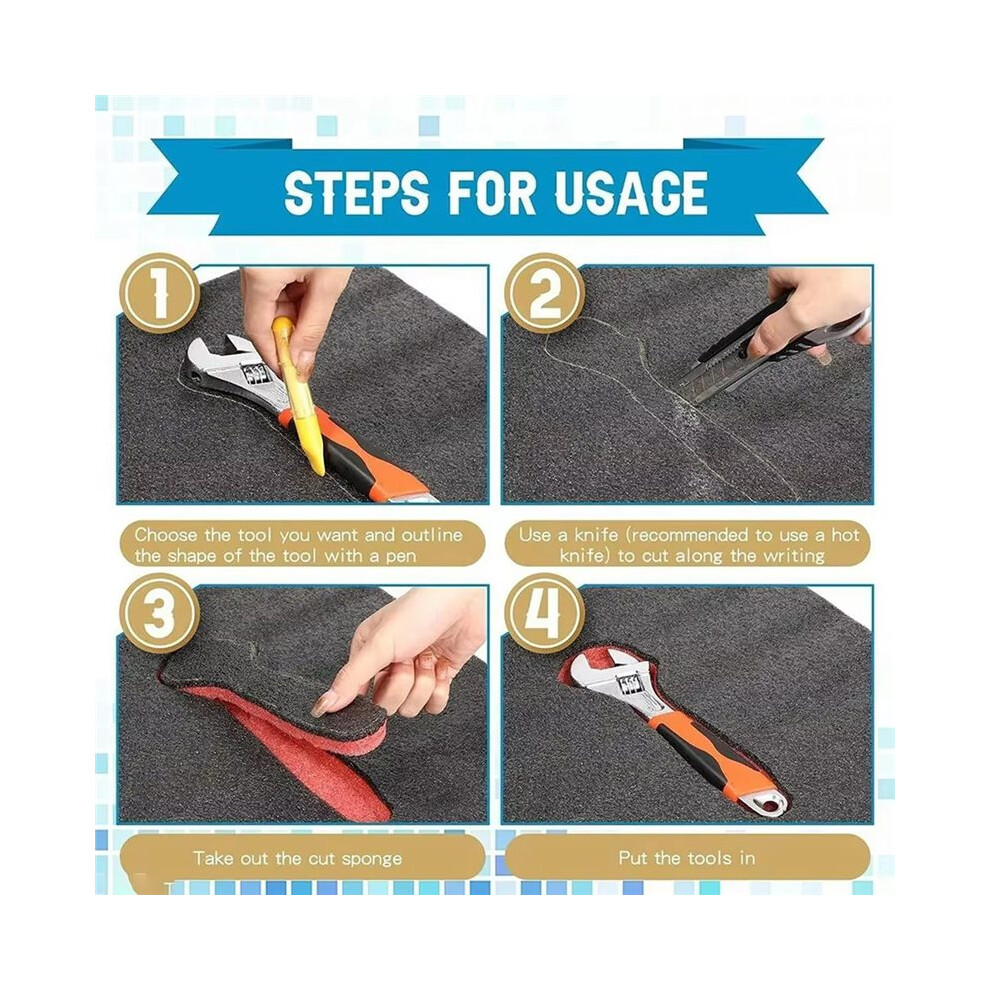 STEPS FOR USAGE

1

Choose the tool you want and outline the shape of the tool with a pen

2

Use a knife (recommended to use a hot knife) to cut along the writing

3

Take out the cut sponge

4

Put the tools in