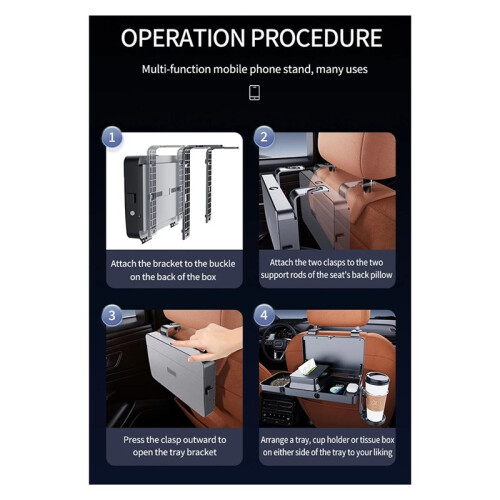 OPERATION PROCEDURE

Multi-function mobile phone stand, many uses

1

Attach the bracket to the buckle on the back of the box

2

Attach the two clasps to the two support rods of the seat's back pillow

3

Press the clasp outward to open the tray bracket

4

Arrange a tray, cup holder or tissue box on either side of the tray to your liking