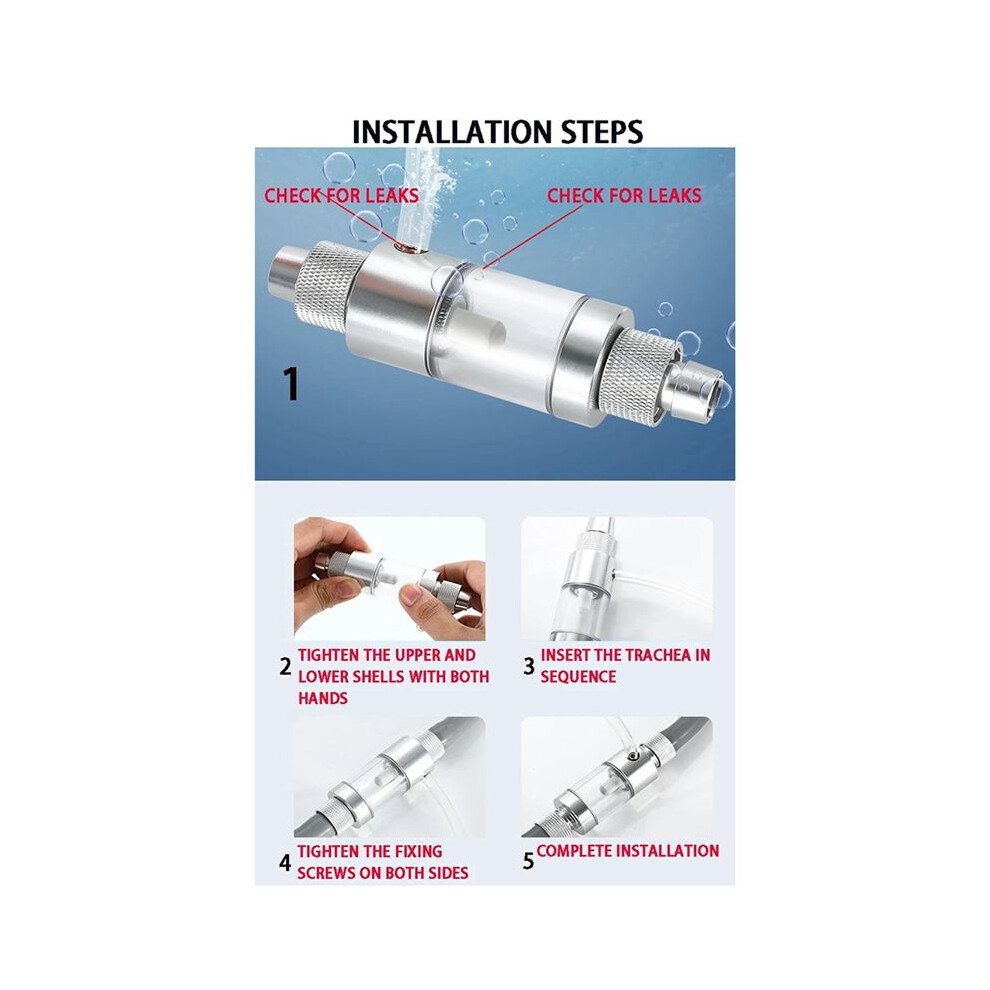 INSTALLATION STEPS

CHECK FOR LEAKS

CHECK FOR LEAKS

1

2 TIGHTEN THE UPPER AND LOWER SHELLS WITH BOTH HANDS

3 INSERT THE TRACHEA IN SEQUENCE

4 TIGHTEN THE FIXING SCREWS ON BOTH SIDES

5 COMPLETE INSTALLATION