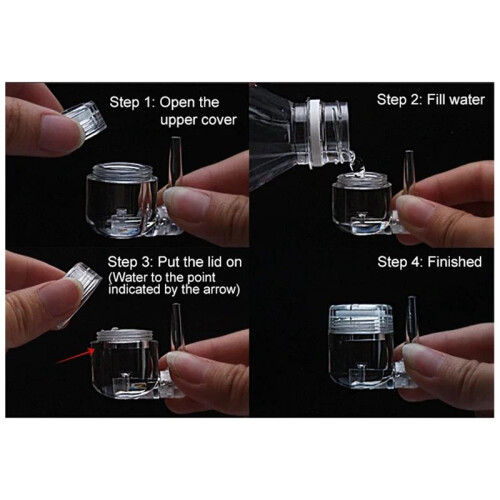 Step 1: Open the upper cover

Step 2: Fill water

Step 3: Put the lid on (Water to the point indicated by the arrow)

Step 4: Finished